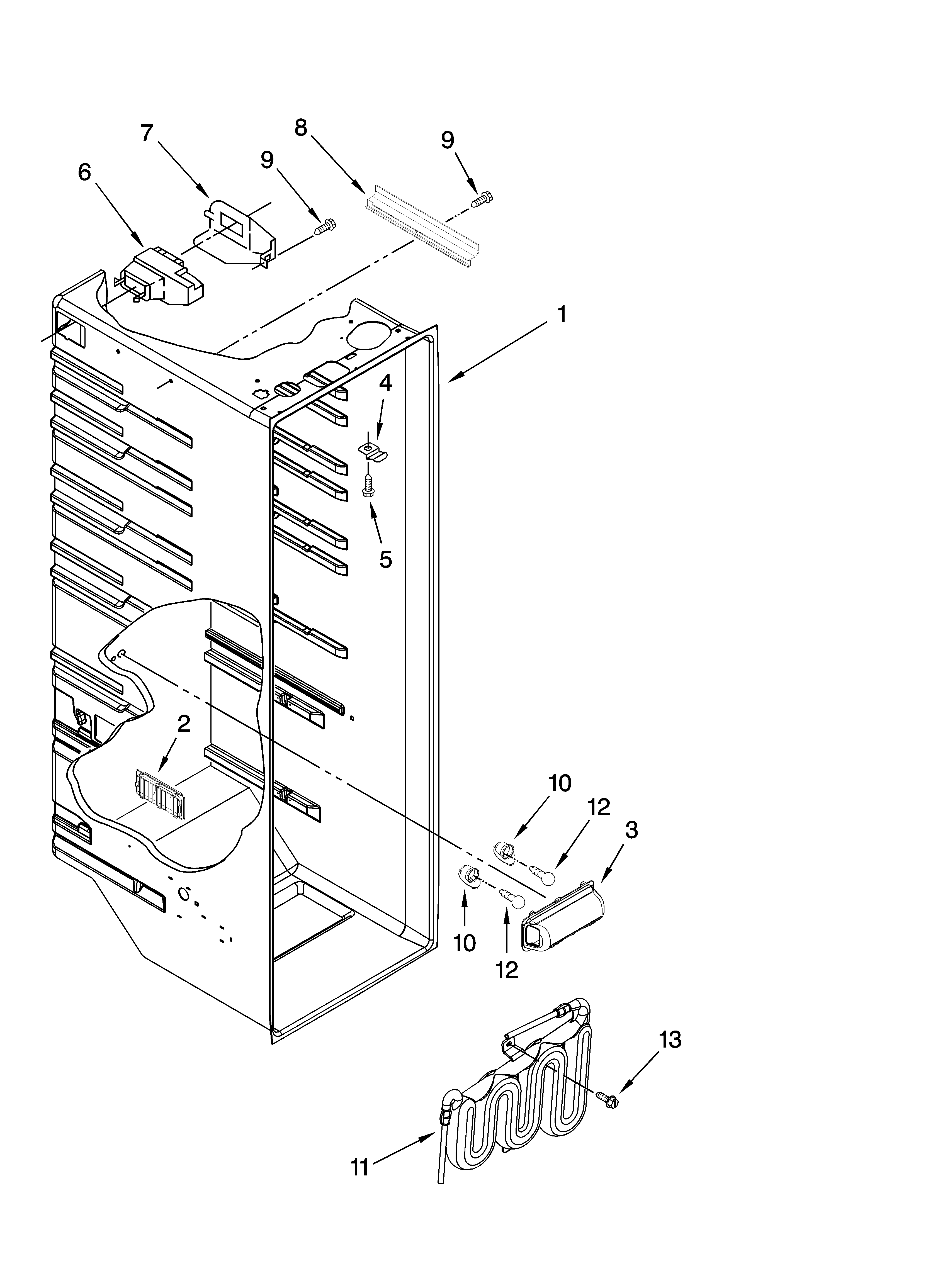 7
8
9
6
9
1
4
5
2
10
12
3
10
12
13
11