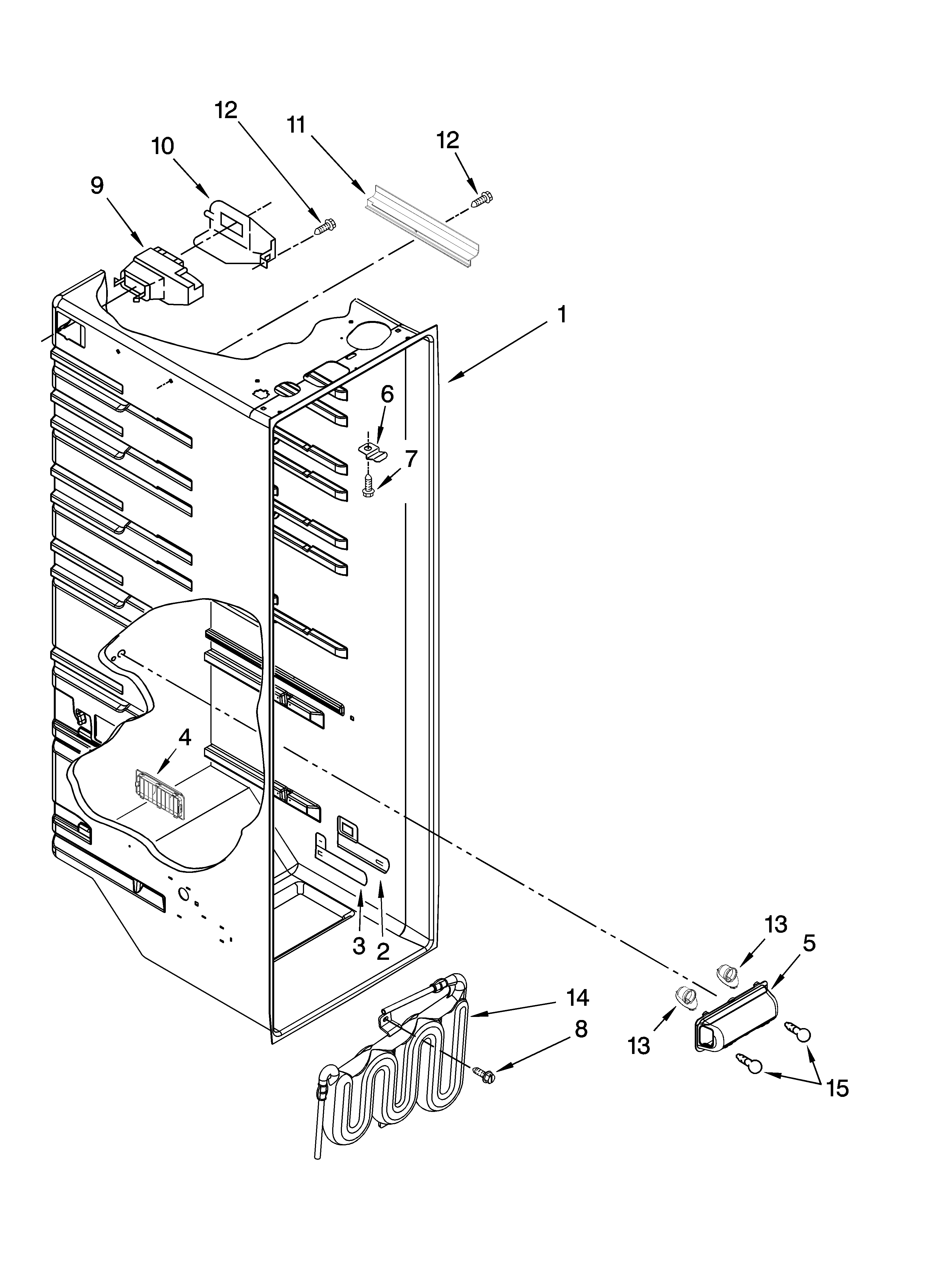 12
11
12
10
9
1
6
7
4
3
2
13
5
14
8
13
15