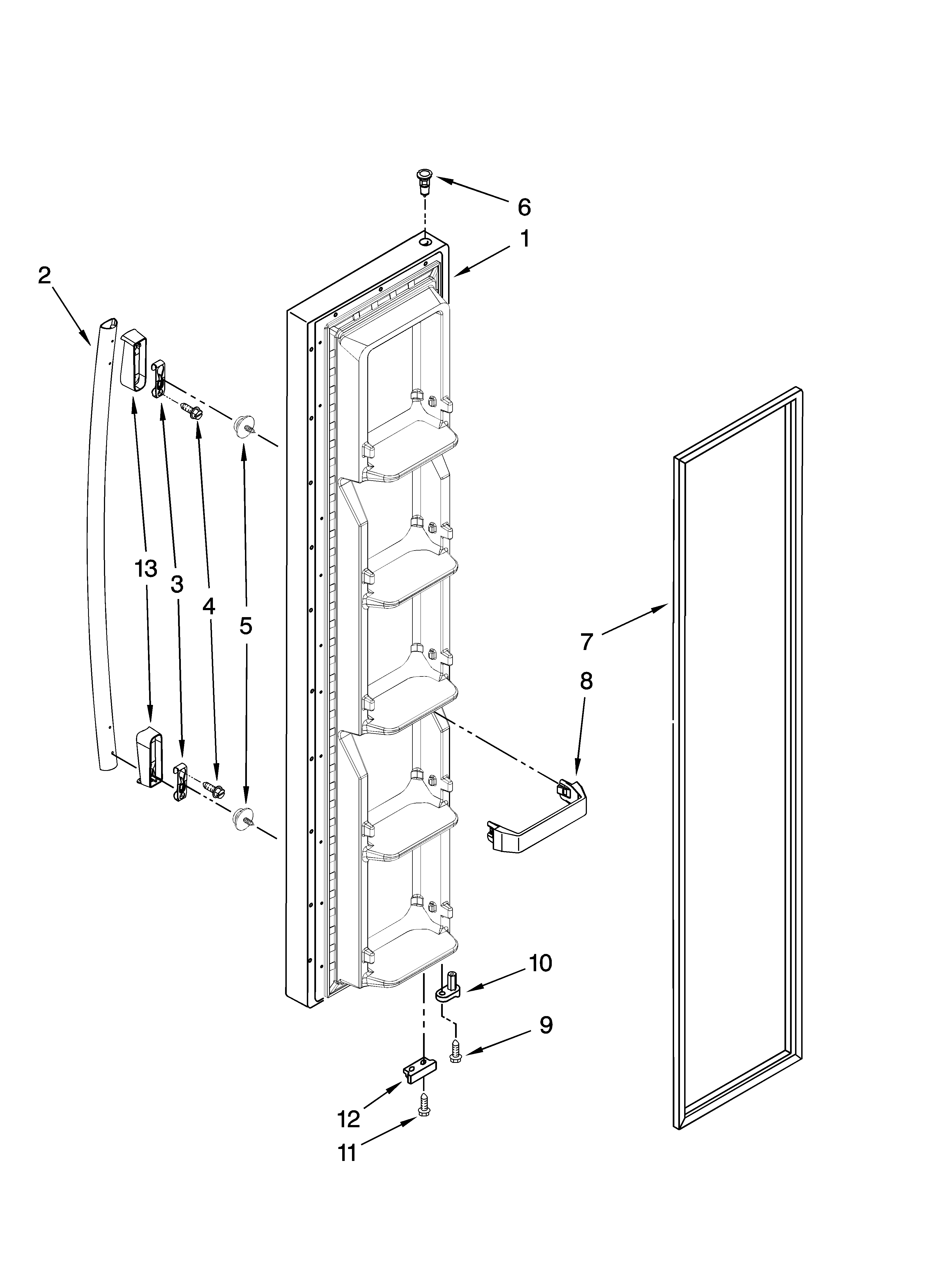 6
1
2
13
3
4
5
7
8
10
9
12
11