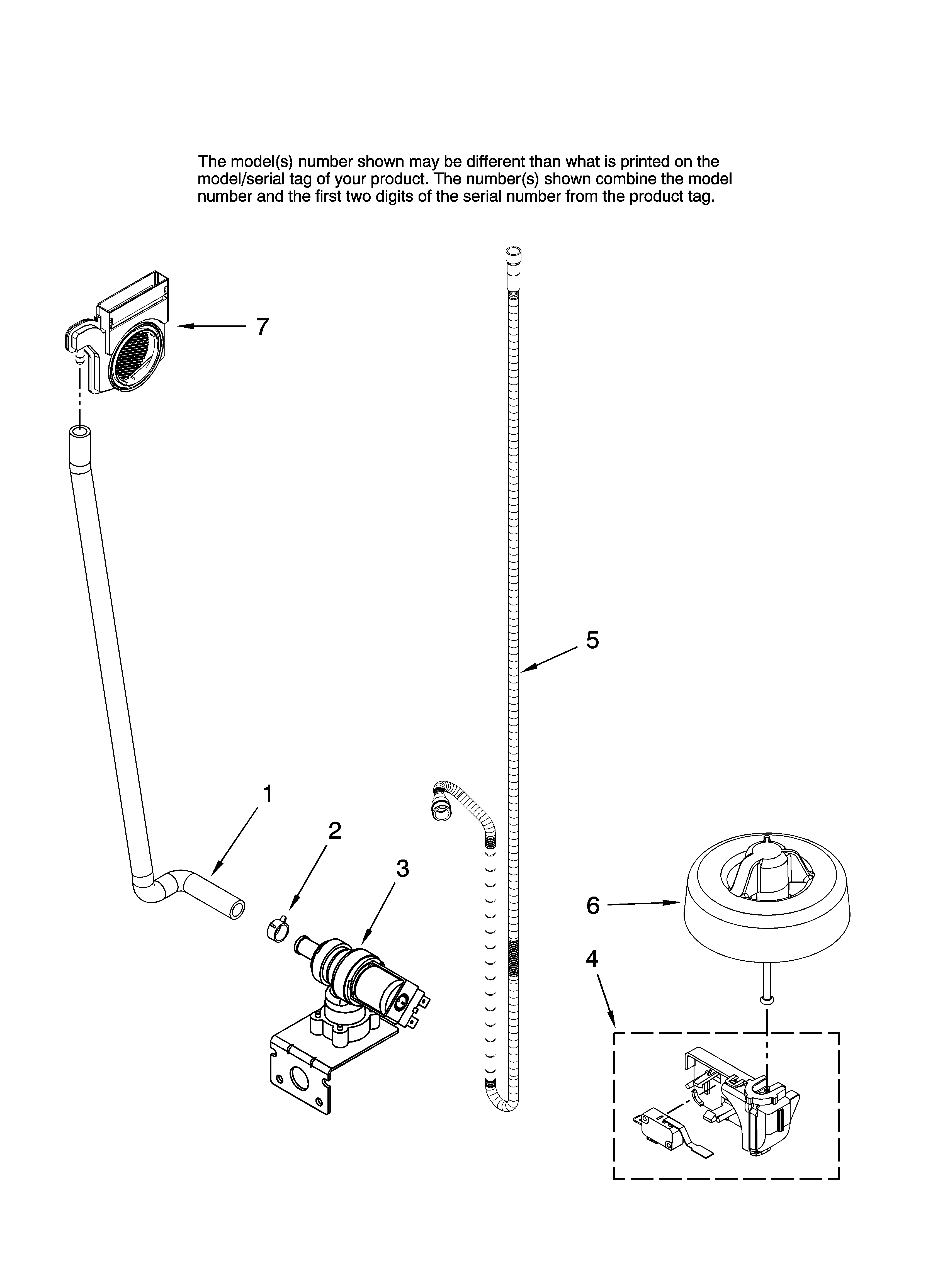 The model(s) number shown may be different than what is printed on the model/serial tag of your product. The number(s) shown combine the model number and the first two digits of the serial number from the product tag.

7

5

1

2

3

6

4