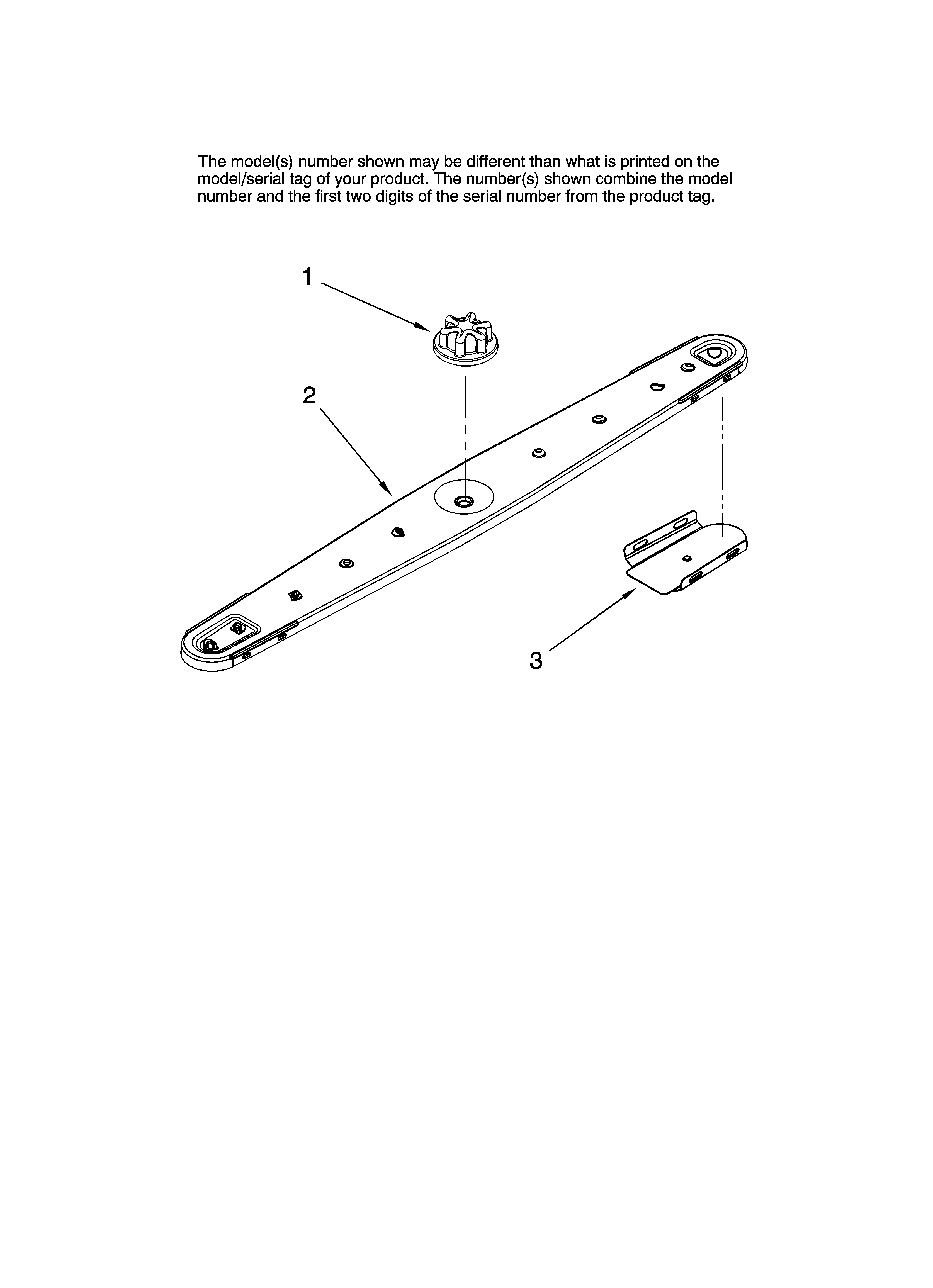 The model(s) number shown may be different than what is printed on the model/serial tag of your product. The number(s) shown combine the model number and the first two digits of the serial number from the product tag.

1

2

3