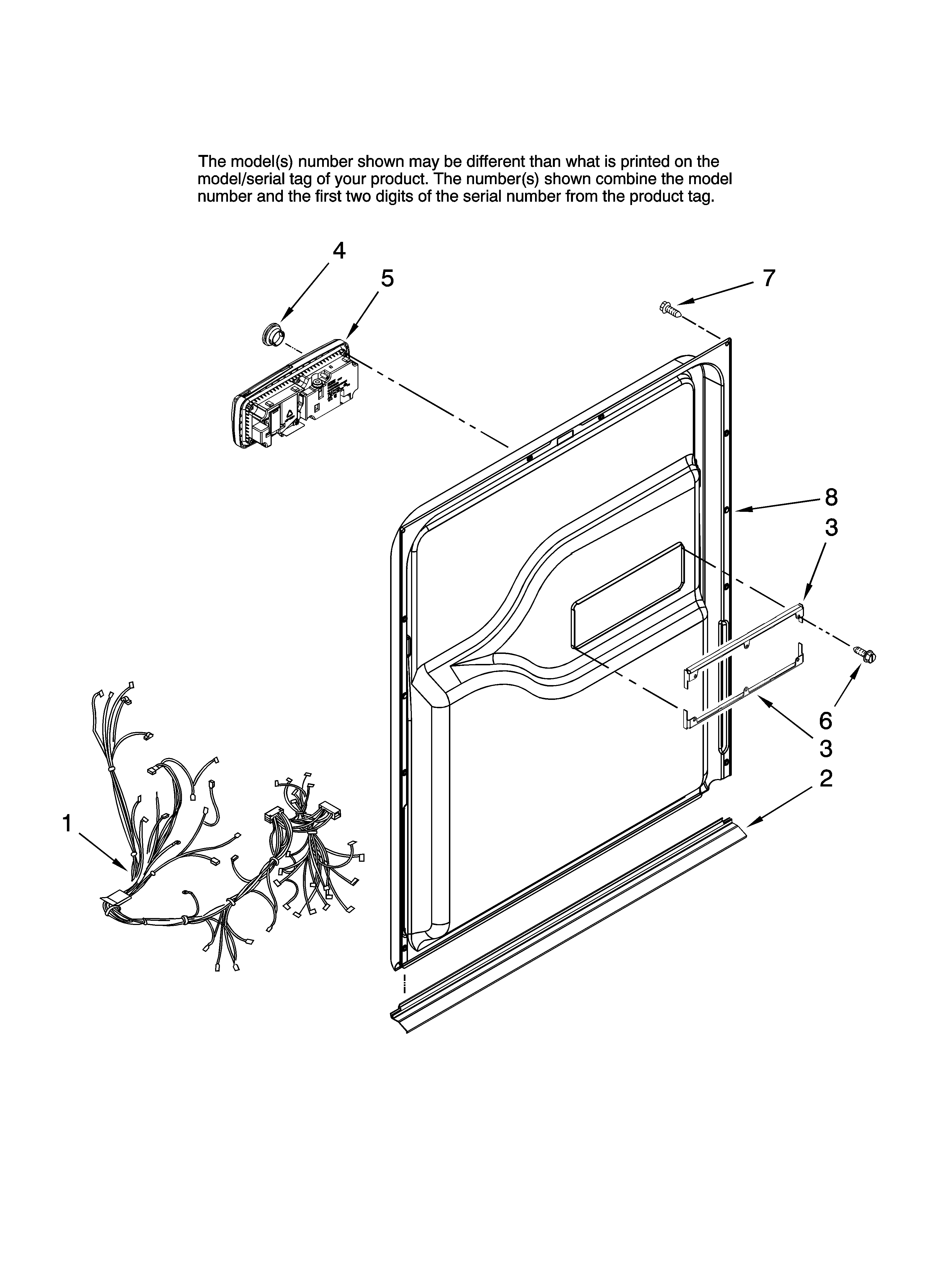 The model(s) number shown may be different than what is printed on the model/serial tag of your product. The number(s) shown combine the model number and the first two digits of the serial number from the product tag.

4
5
7
8
3
6
3
2
1