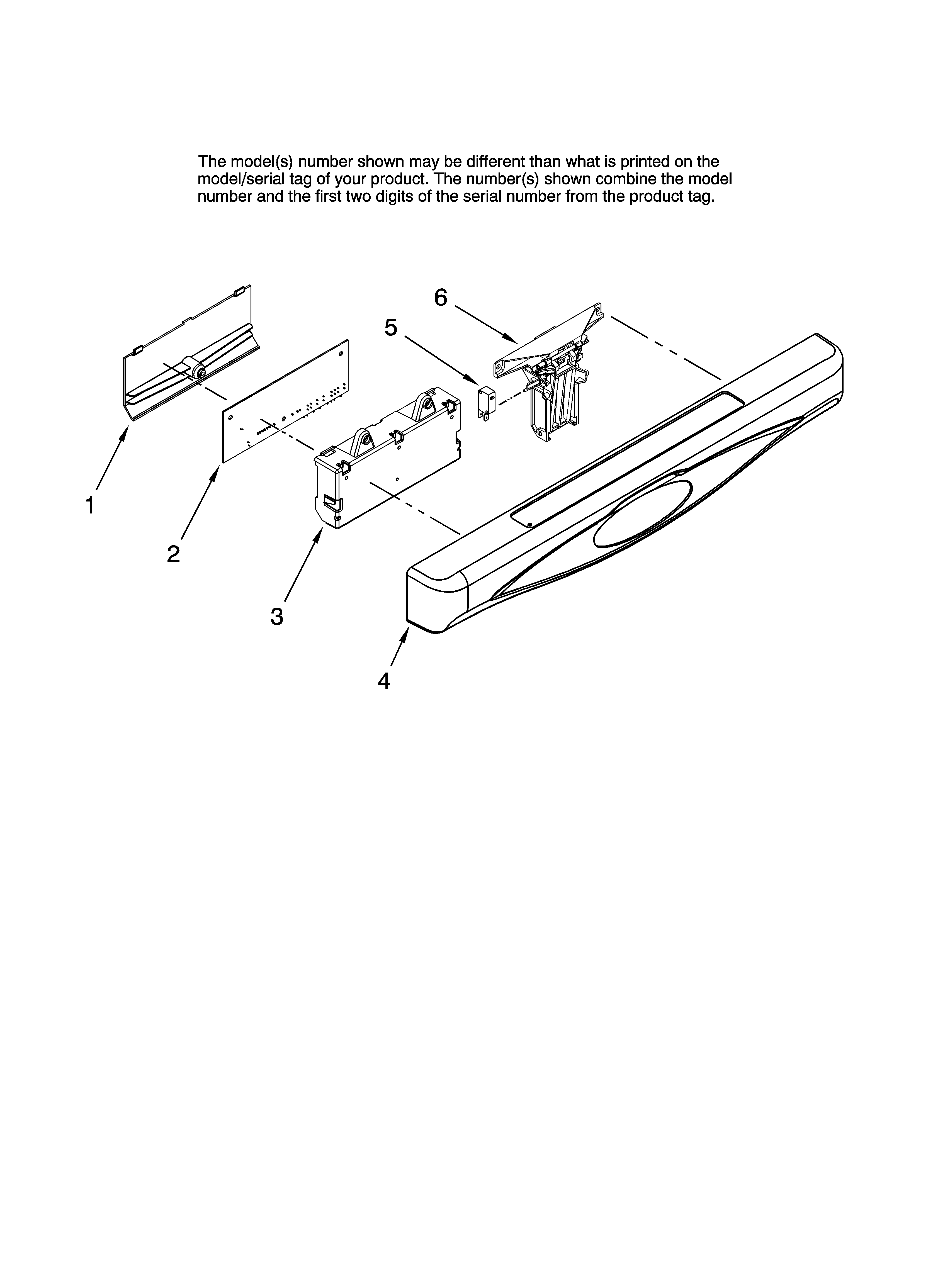 The model(s) number shown may be different than what is printed on the model/serial tag of your product. The number(s) shown combine the model number and the first two digits of the serial number from the product tag.

6

5

1

2

3

4