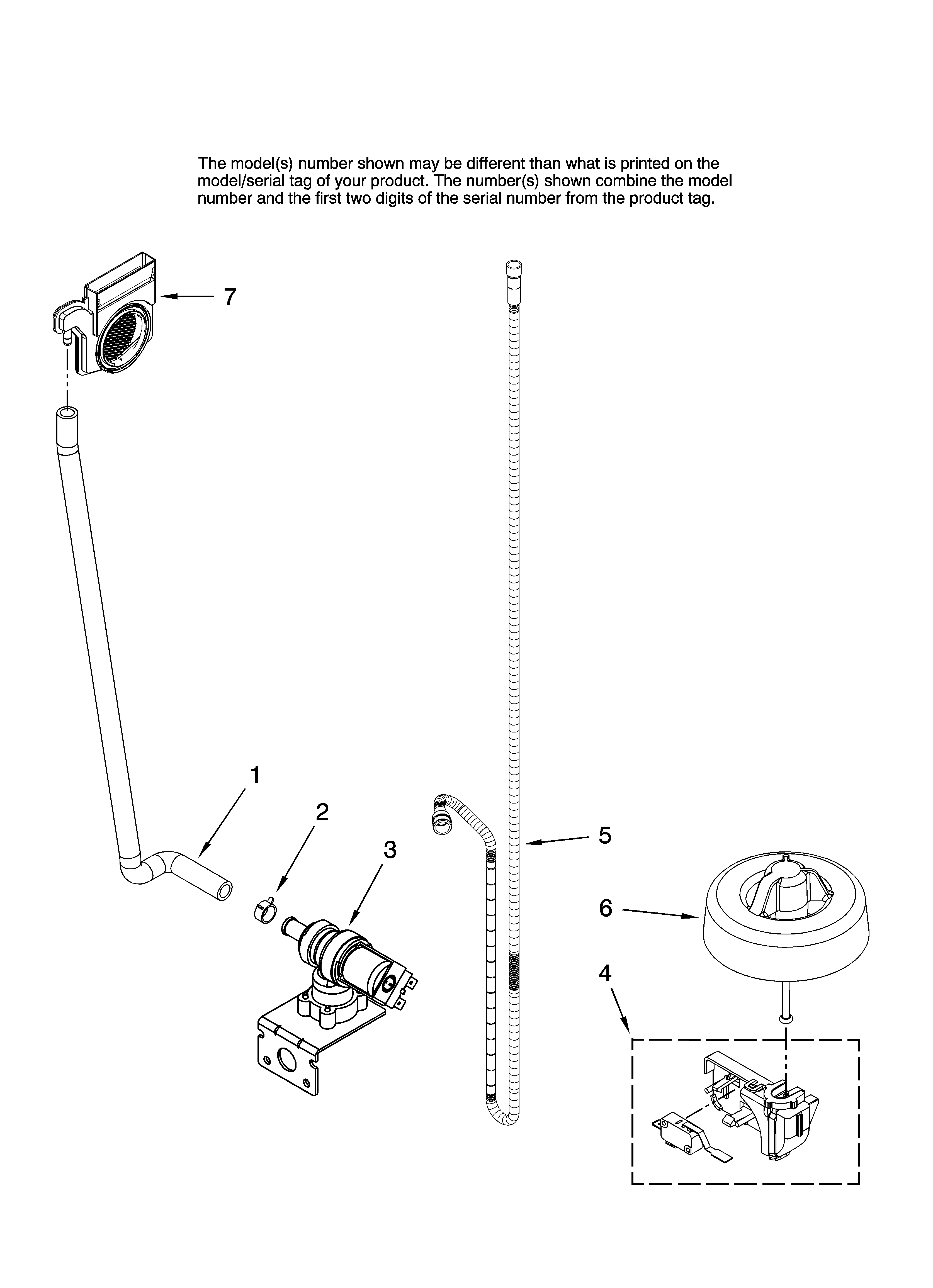 The model(s) number shown may be different than what is printed on the model/serial tag of your product. The number(s) shown combine the model number and the first two digits of the serial number from the product tag.

7

1

2

3

5

6

4