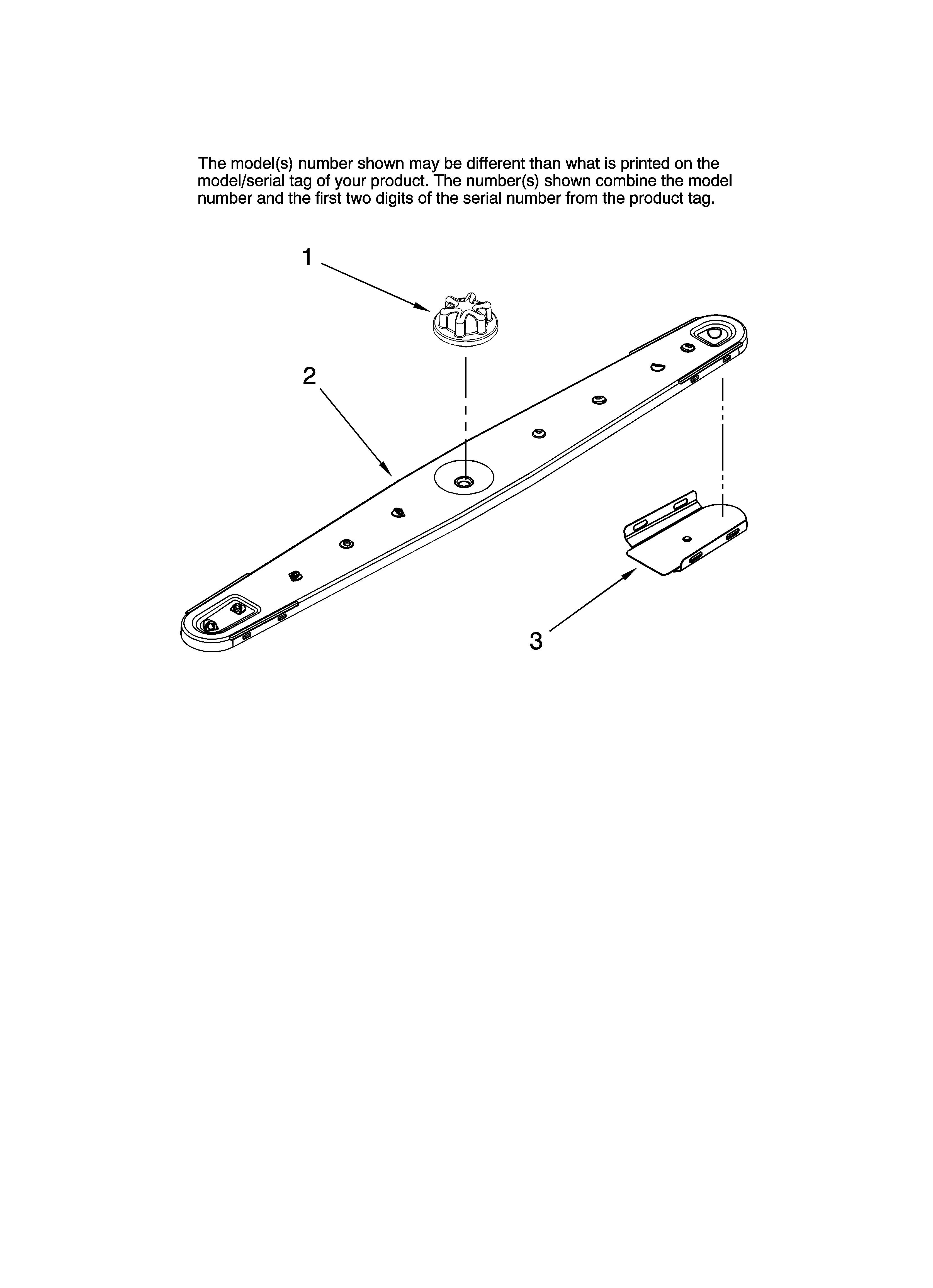 The model(s) number shown may be different than what is printed on the model/serial tag of your product. The number(s) shown combine the model number and the first two digits of the serial number from the product tag.

1

2

3