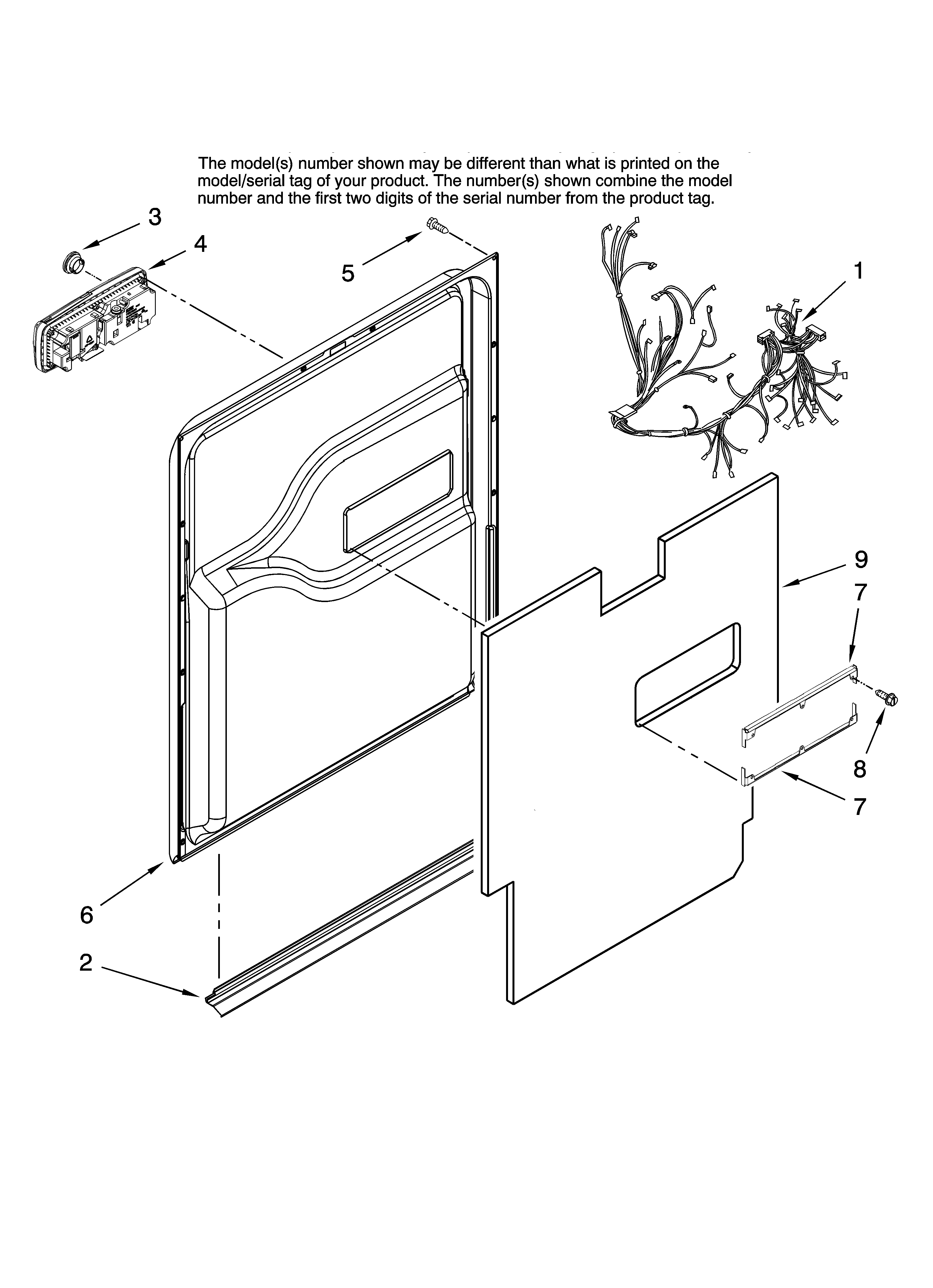 The model(s) number shown may be different than what is printed on the model/serial tag of your product. The number(s) shown combine the model number and the first two digits of the serial number from the product tag.

3

4

5

1

9

7

8

7

6

2