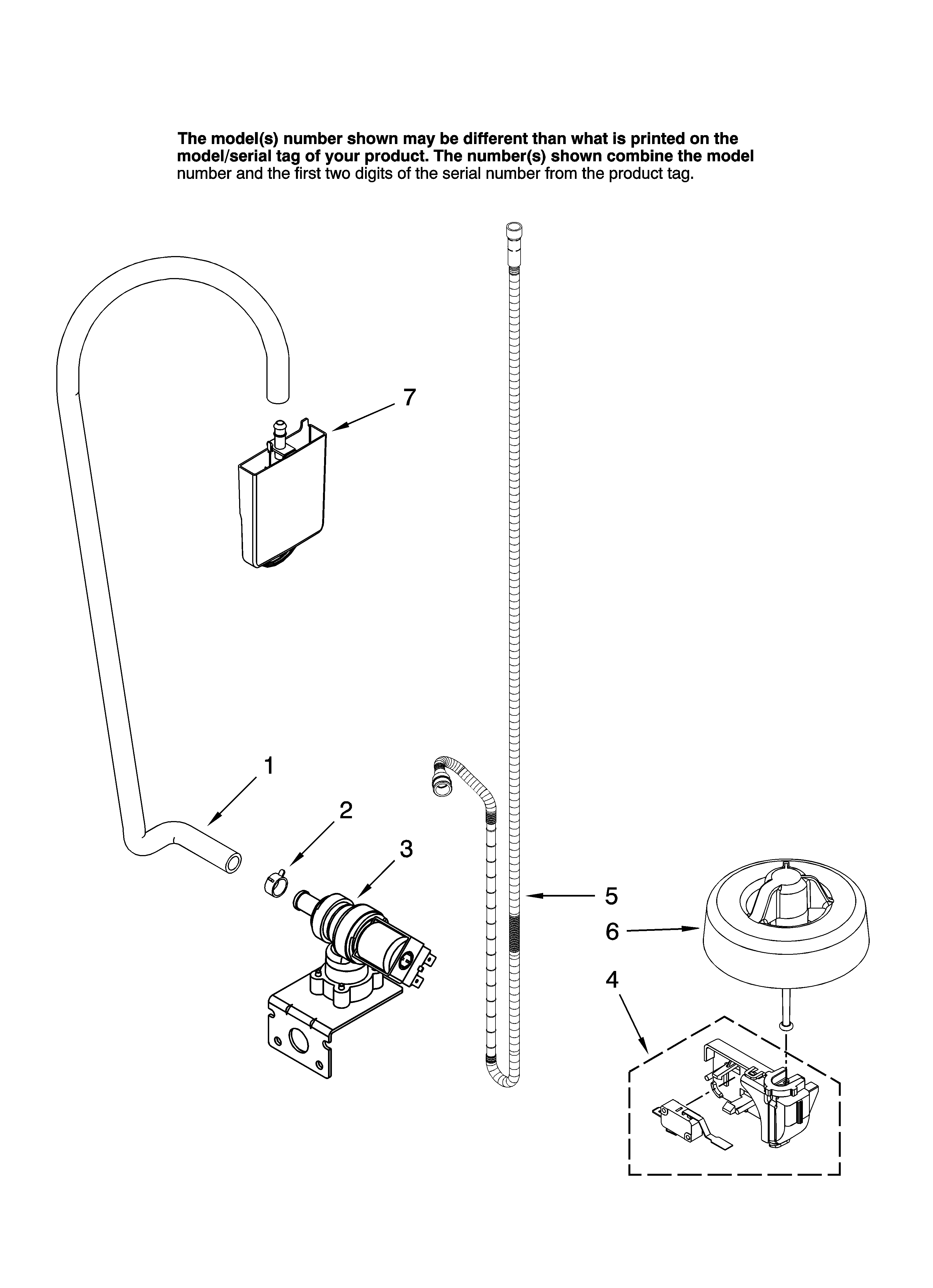 The model(s) number shown may be different than what is printed on the model/serial tag of your product. The number(s) shown combine the model number and the first two digits of the serial number from the product tag.

7

1

2

3

5

6

4