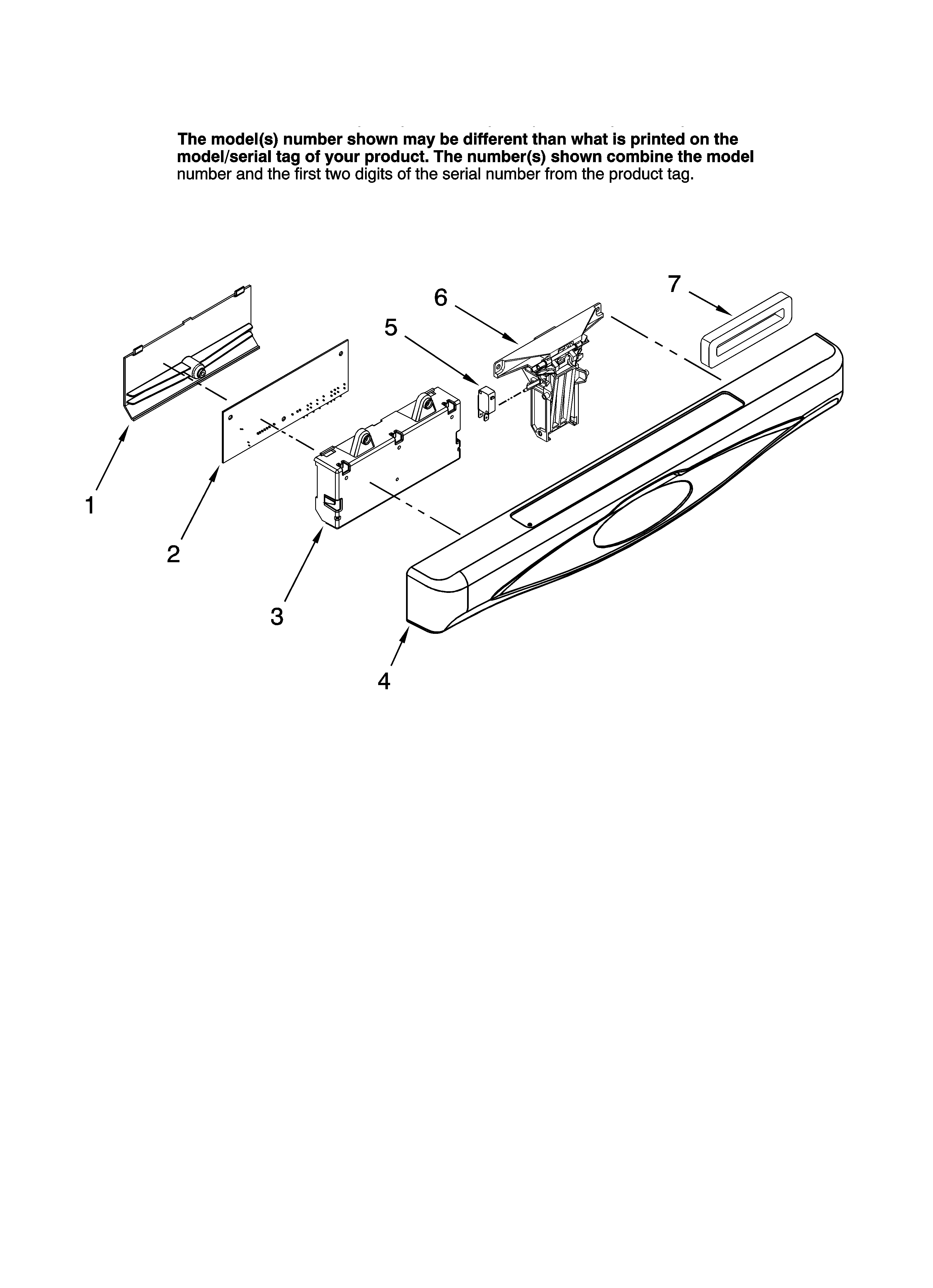 The model(s) number shown may be different than what is printed on the model/serial tag of your product. The number(s) shown combine the model number and the first two digits of the serial number from the product tag.

7
6
5
1
2
3
4