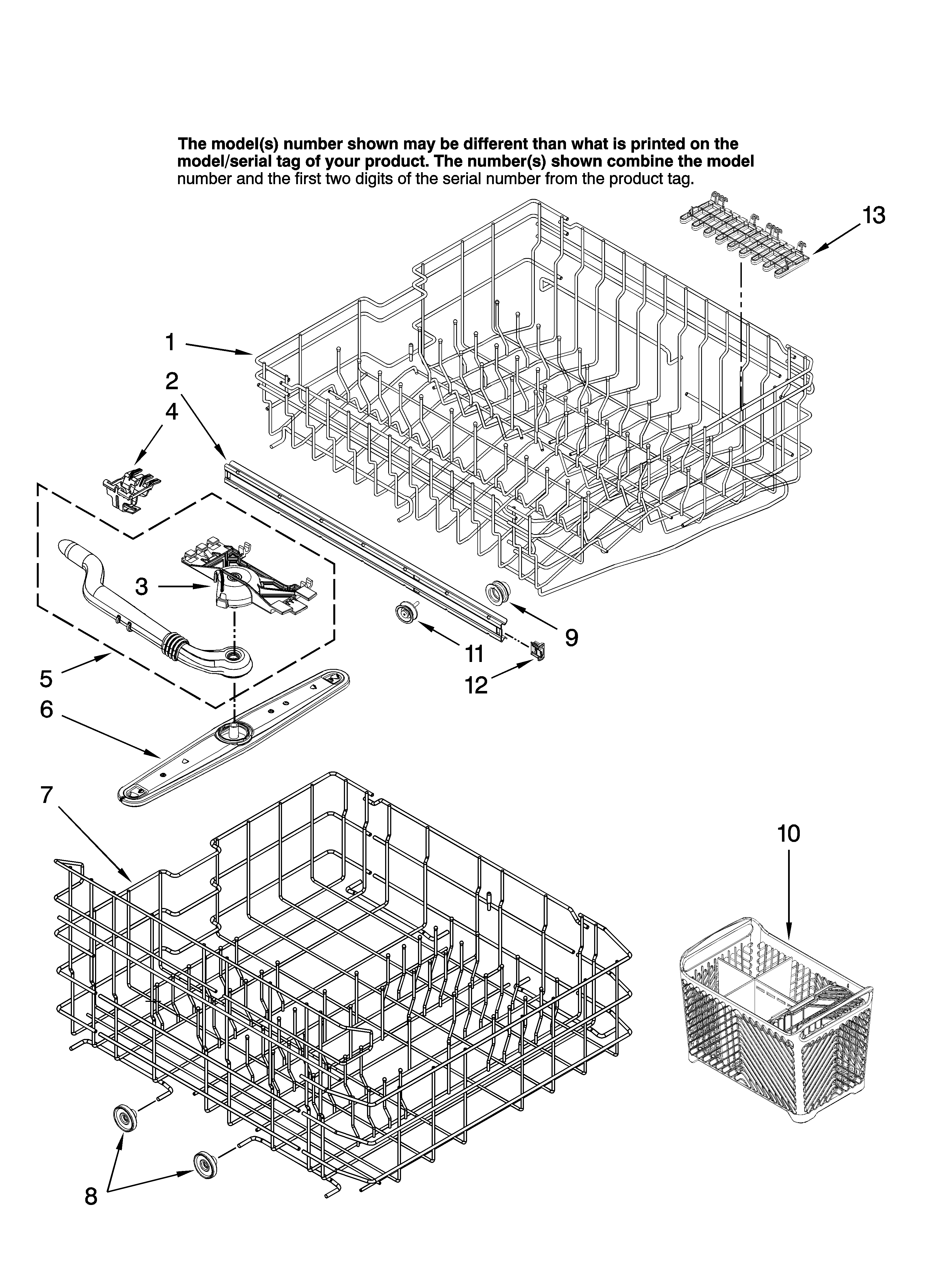 The model(s) number shown may be different than what is printed on the model/serial tag of your product. The number(s) shown combine the model number and the first two digits of the serial number from the product tag.

13

1

2

4

3

9

11

12

5

6

7

10

8