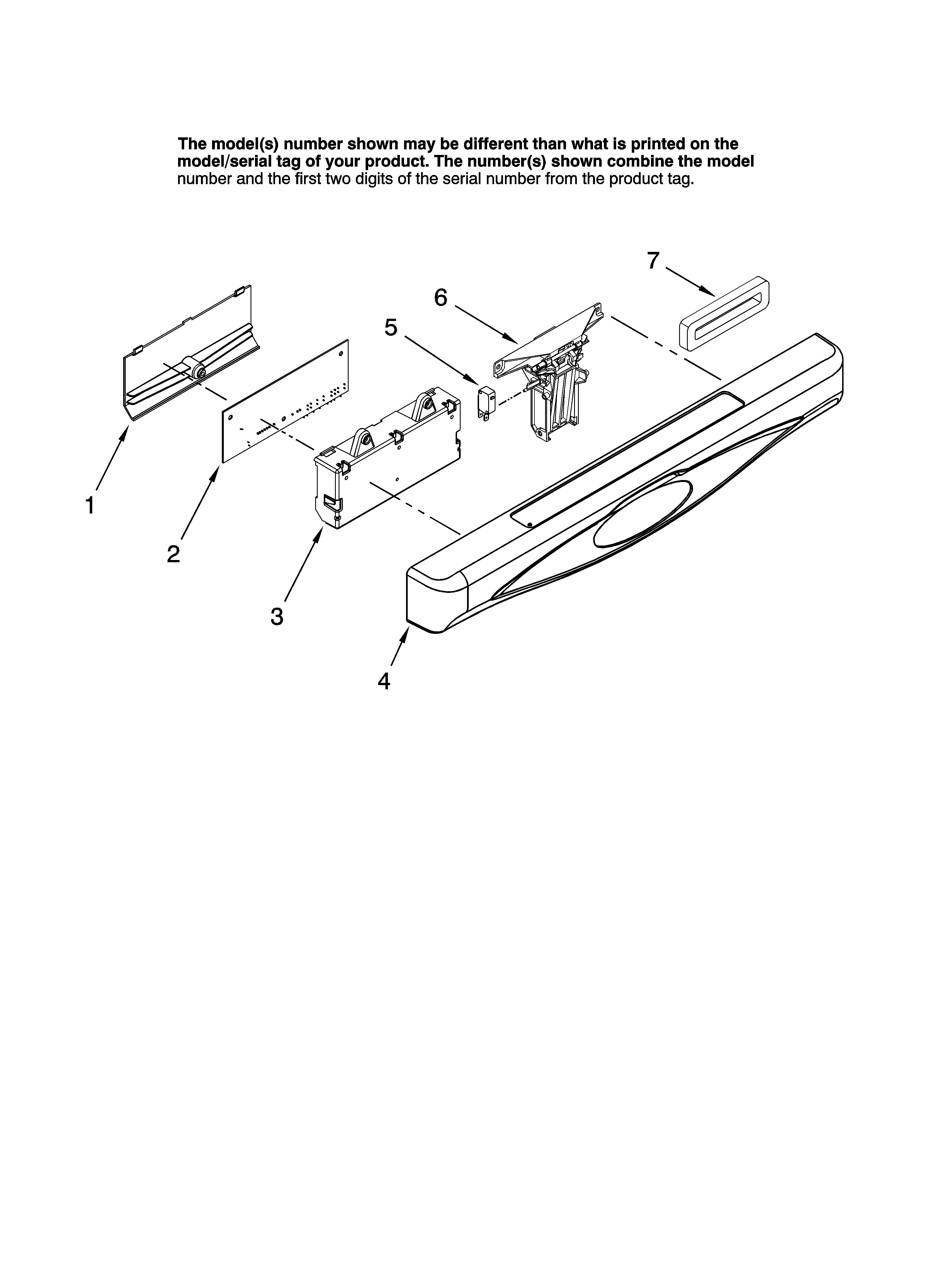 The model(s) number shown may be different than what is printed on the model/serial tag of your product. The number(s) shown combine the model number and the first two digits of the serial number from the product tag.

7

6

5

1

2

3

4