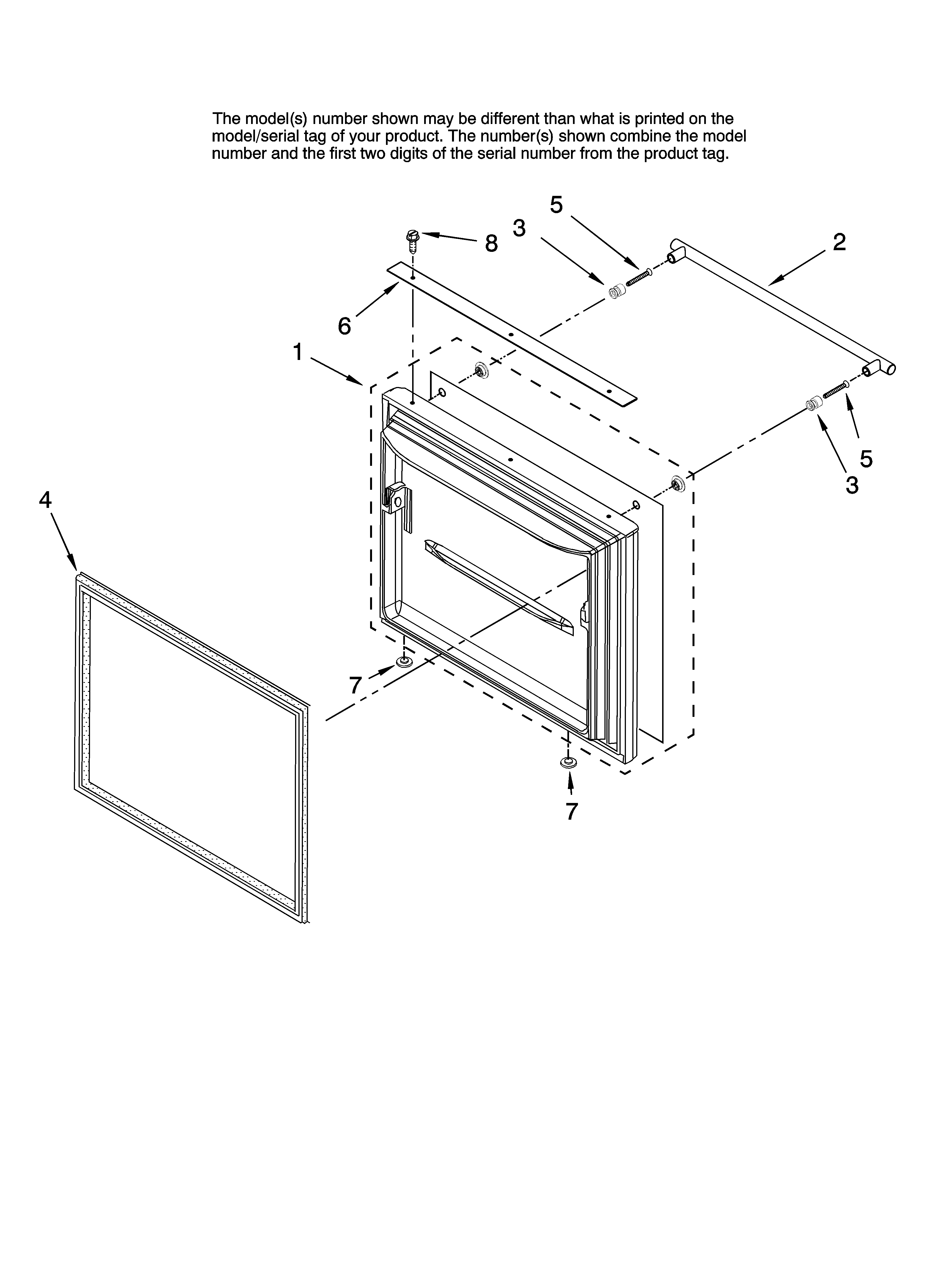 The model(s) number shown may be different than what is printed on the model/serial tag of your product. The number(s) shown combine the model number and the first two digits of the serial number from the product tag.

5
3
8
2
6
1
5
3
4
7
7