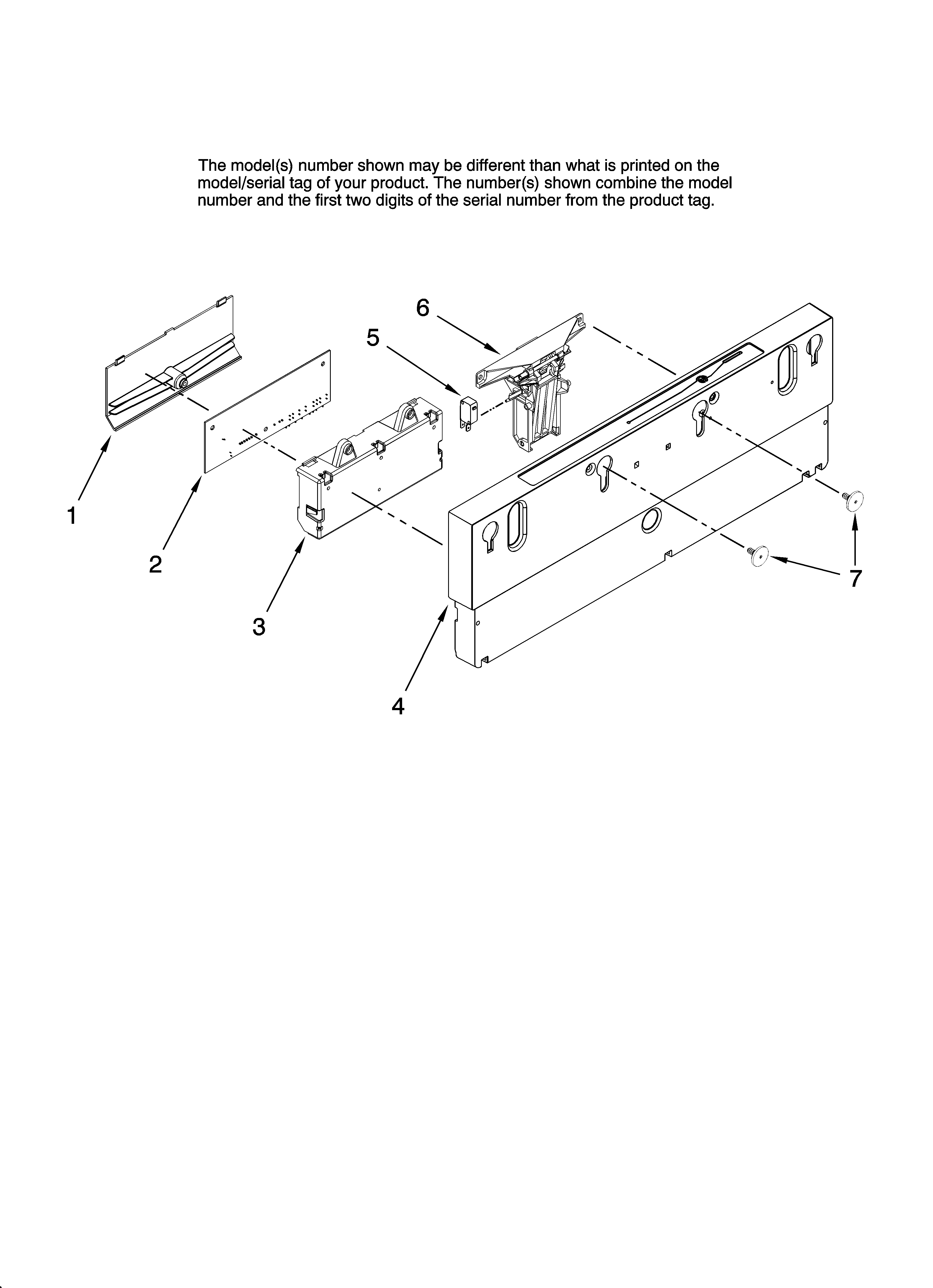 The model(s) number shown may be different than what is printed on the model/serial tag of your product. The number(s) shown combine the model number and the first two digits of the serial number from the product tag.

6

5

1

2

3

4

7