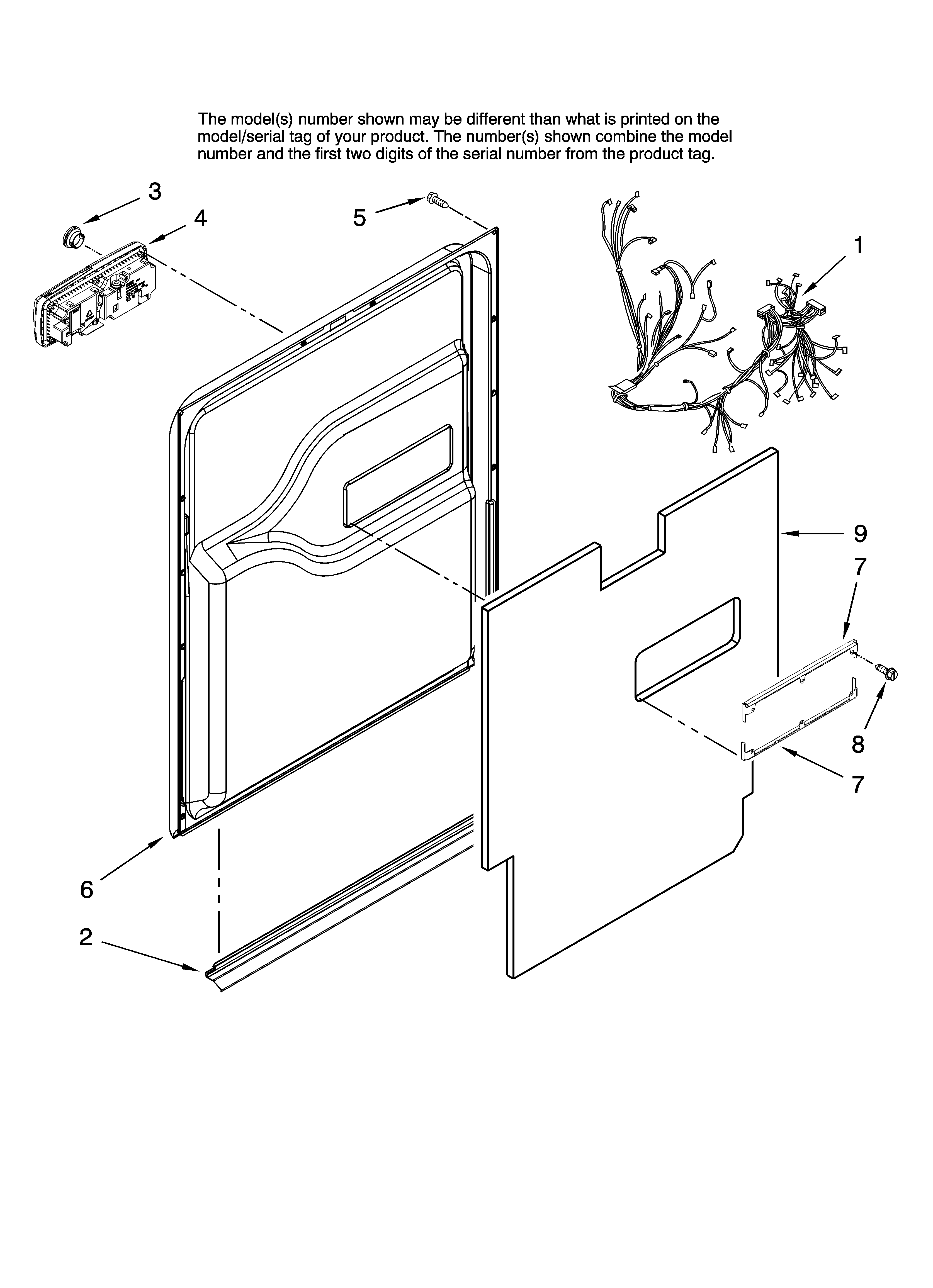 The model(s) number shown may be different than what is printed on the model/serial tag of your product. The number(s) shown combine the model number and the first two digits of the serial number from the product tag.

3
4
5
1
9
7
8
7
6
2