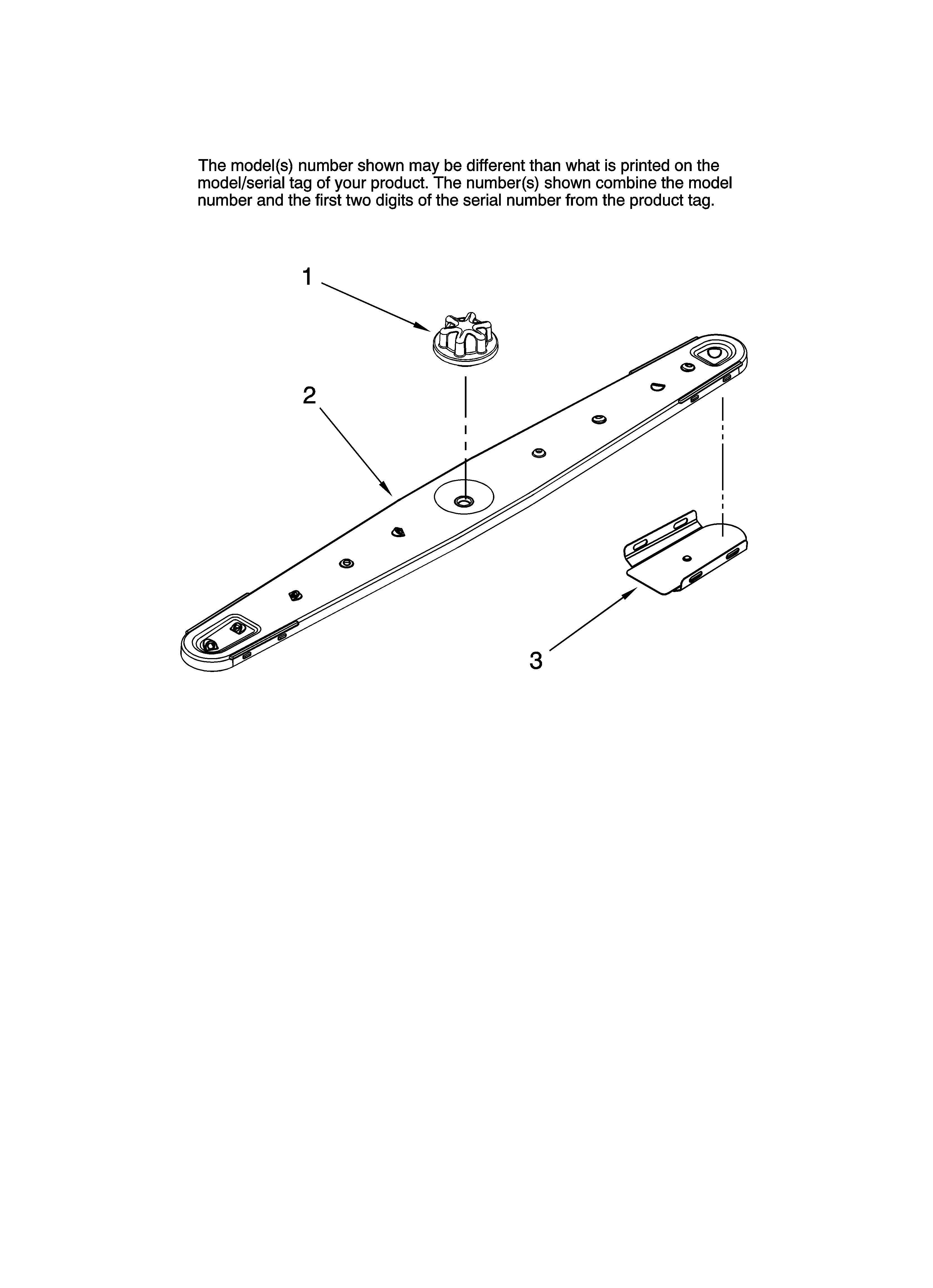 The model(s) number shown may be different than what is printed on the model/serial tag of your product. The number(s) shown combine the model number and the first two digits of the serial number from the product tag.

1

2

3