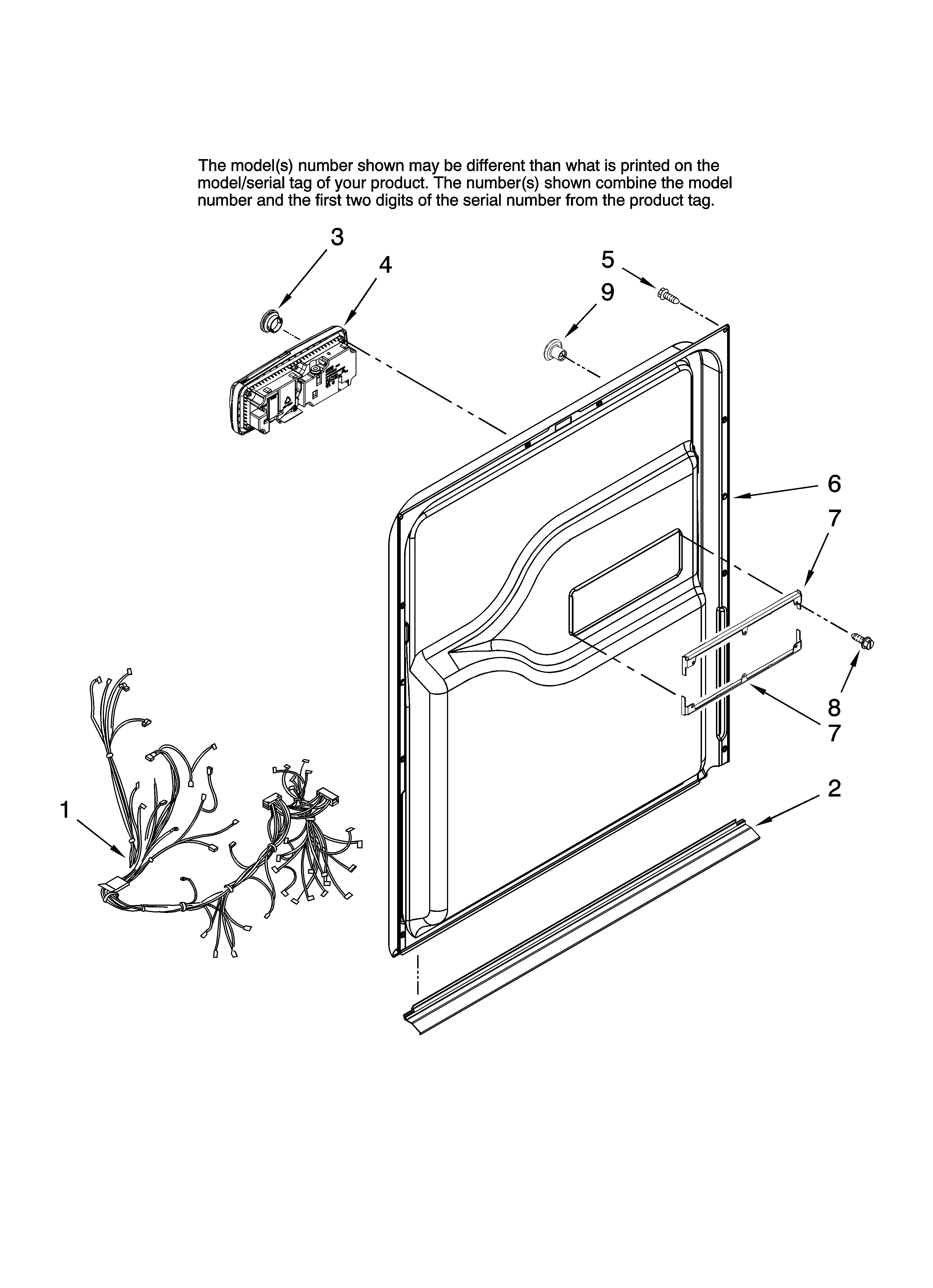 The model(s) number shown may be different than what is printed on the model/serial tag of your product. The number(s) shown combine the model number and the first two digits of the serial number from the product tag.

3
4
5
9
6
7
8
7
1
2