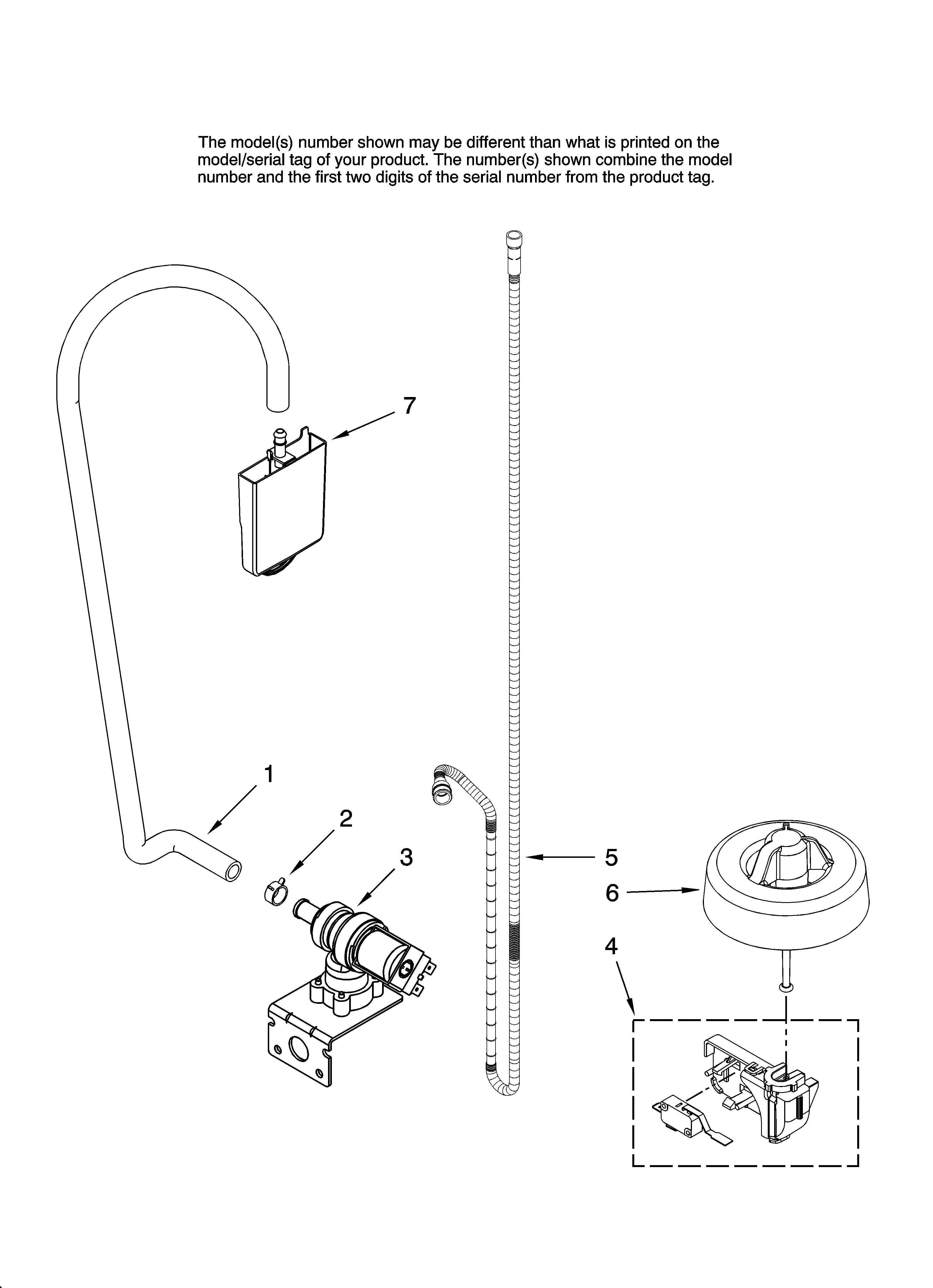 The model(s) number shown may be different than what is printed on the model/serial tag of your product. The number(s) shown combine the model number and the first two digits of the serial number from the product tag.

7

1

2

3

5

6

4