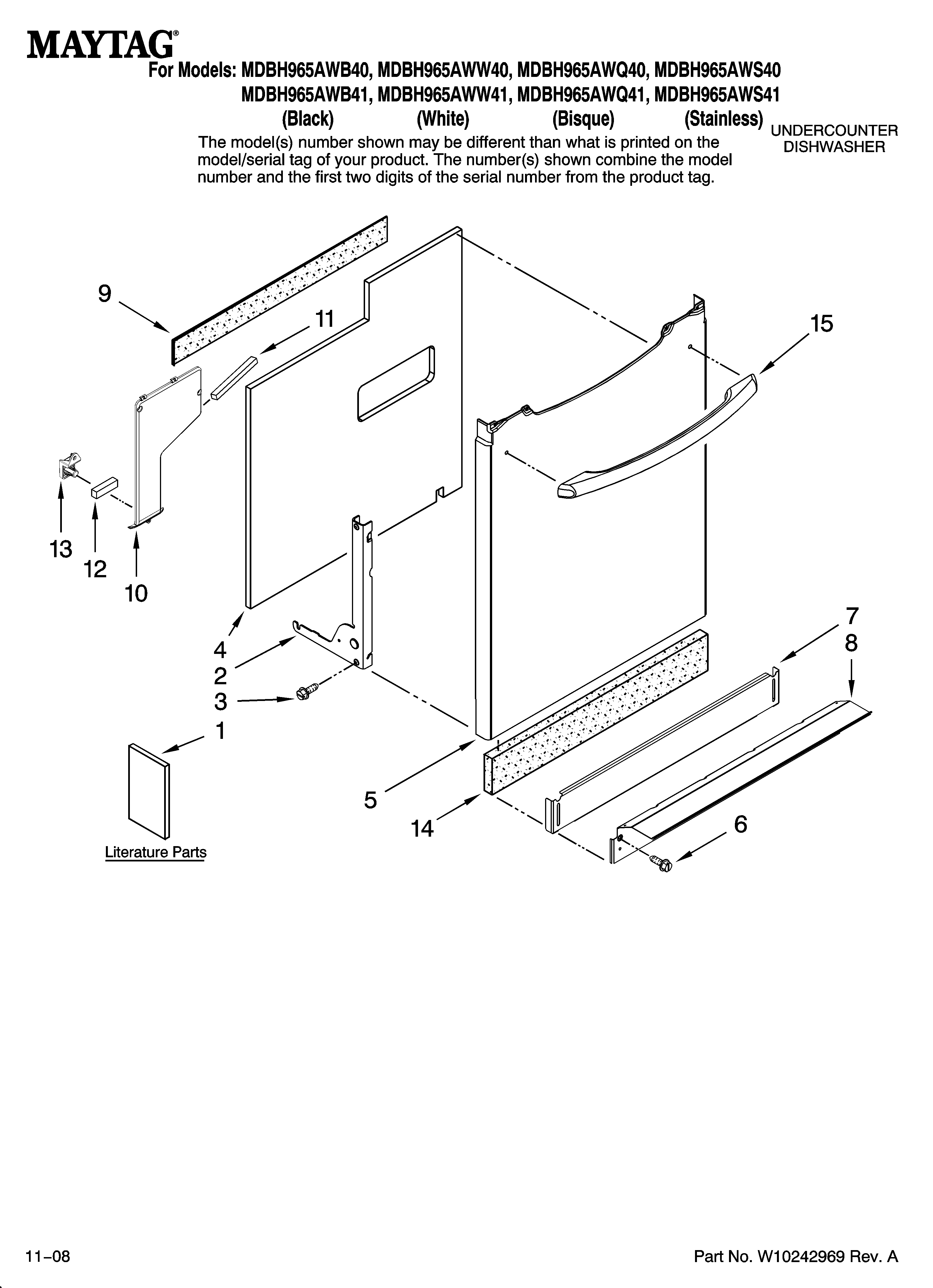 MAYTAG®
For Models: MDBH965AWB40, MDBH965AWW40, MDBH965AWQ40, MDBH965AWS40
MDBH965AWB41, MDBH965AWW41, MDBH965AWQ41, MDBH965AWS41
(Black) (White) (Bisque) (Stainless)

UNDERCOUNTER DISHWASHER

The model(s) number shown may be different than what is printed on the model/serial tag of your product. The number(s) shown combine the model number and the first two digits of the serial number from the product tag.

9
11
15
13
12
10
4
2
3
1
7
8
5
14
6

Literature Parts

11–08

Part No. W10242969 Rev. A