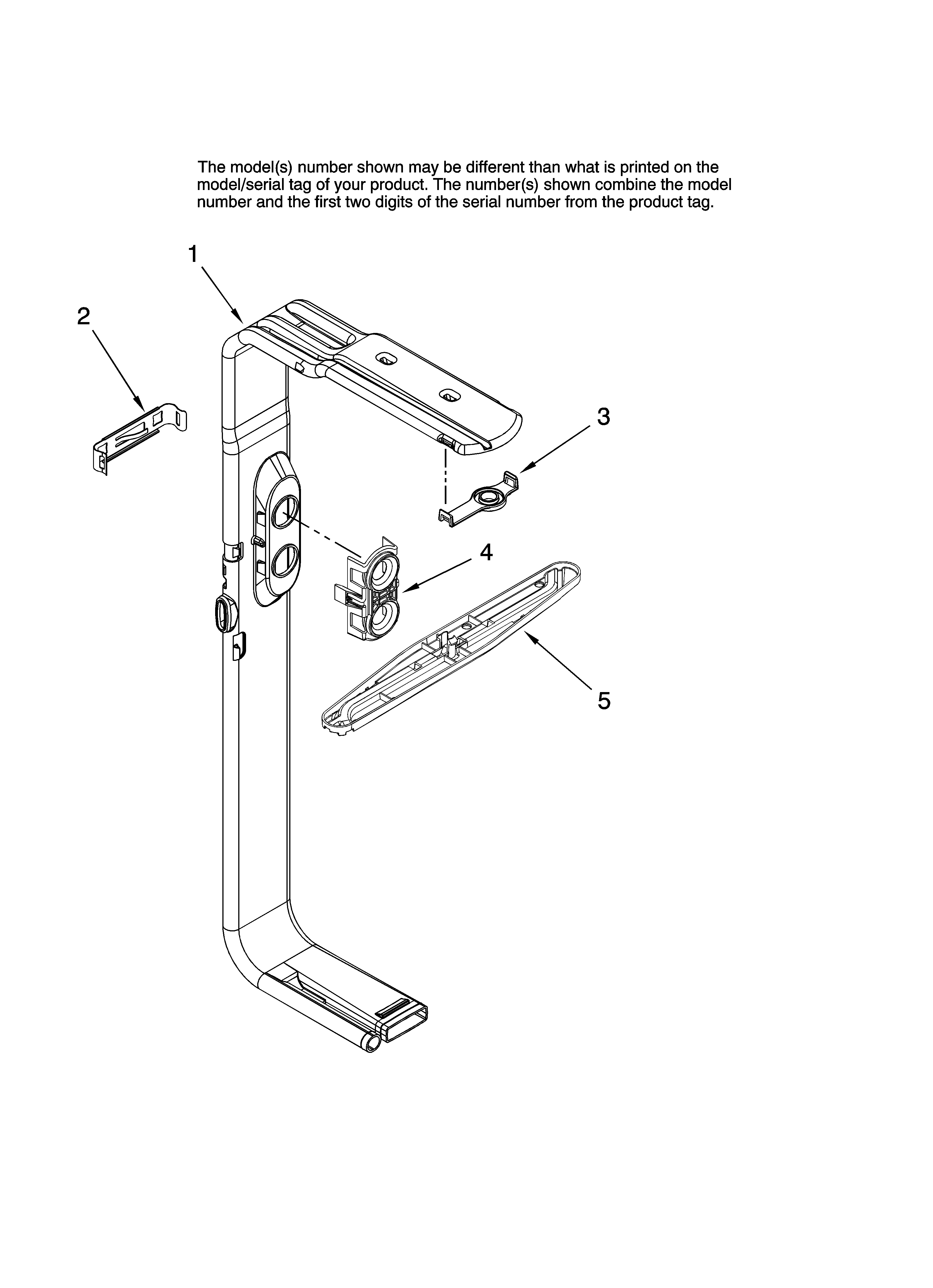 The model(s) number shown may be different than what is printed on the model/serial tag of your product. The number(s) shown combine the model number and the first two digits of the serial number from the product tag.

1

2

3

4

5