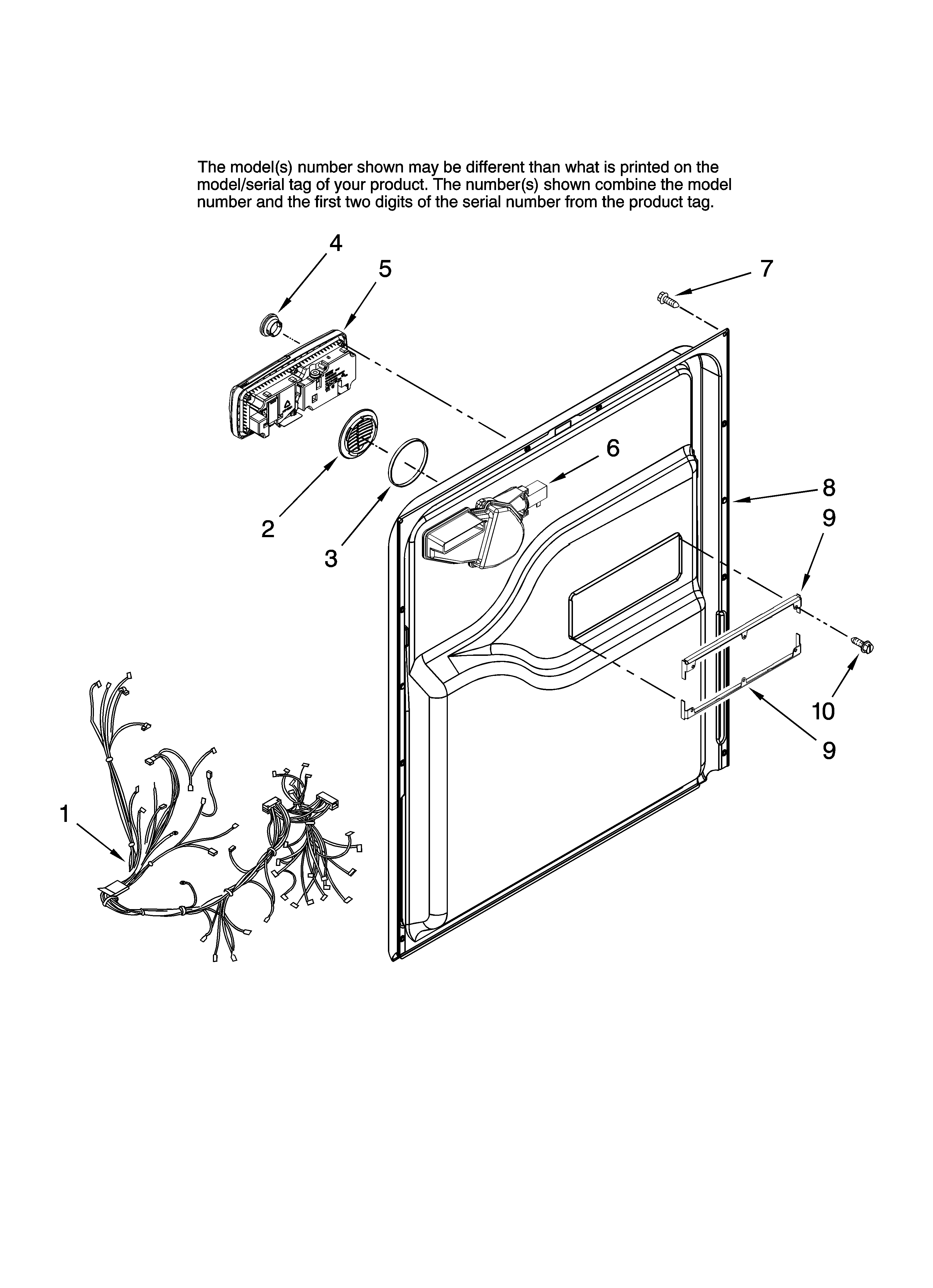 The model(s) number shown may be different than what is printed on the model/serial tag of your product. The number(s) shown combine the model number and the first two digits of the serial number from the product tag.

4
5
7
6
8
9
2
3
10
9
1