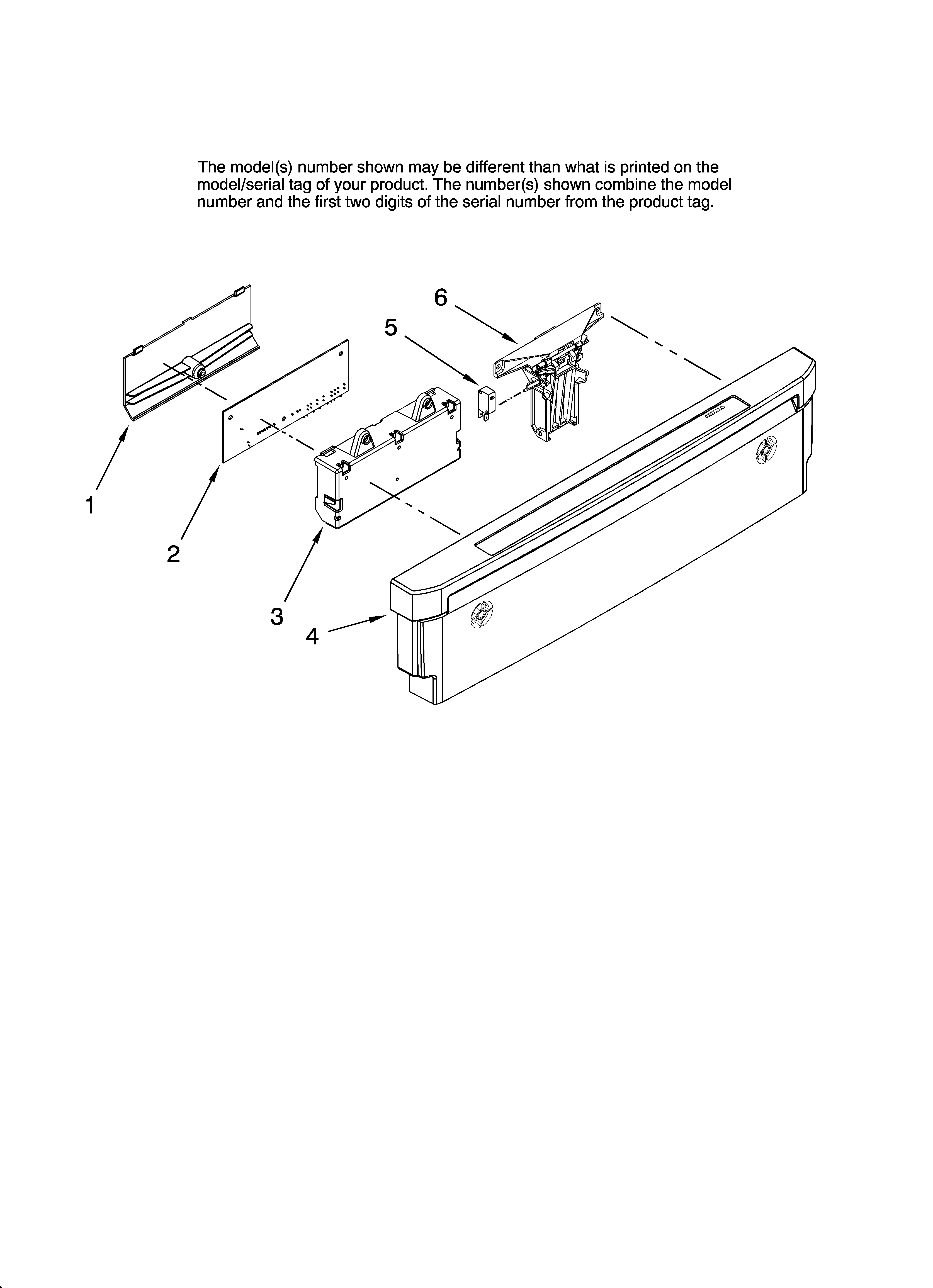 The model(s) number shown may be different than what is printed on the model/serial tag of your product. The number(s) shown combine the model number and the first two digits of the serial number from the product tag.

6

5

1

2

3

4