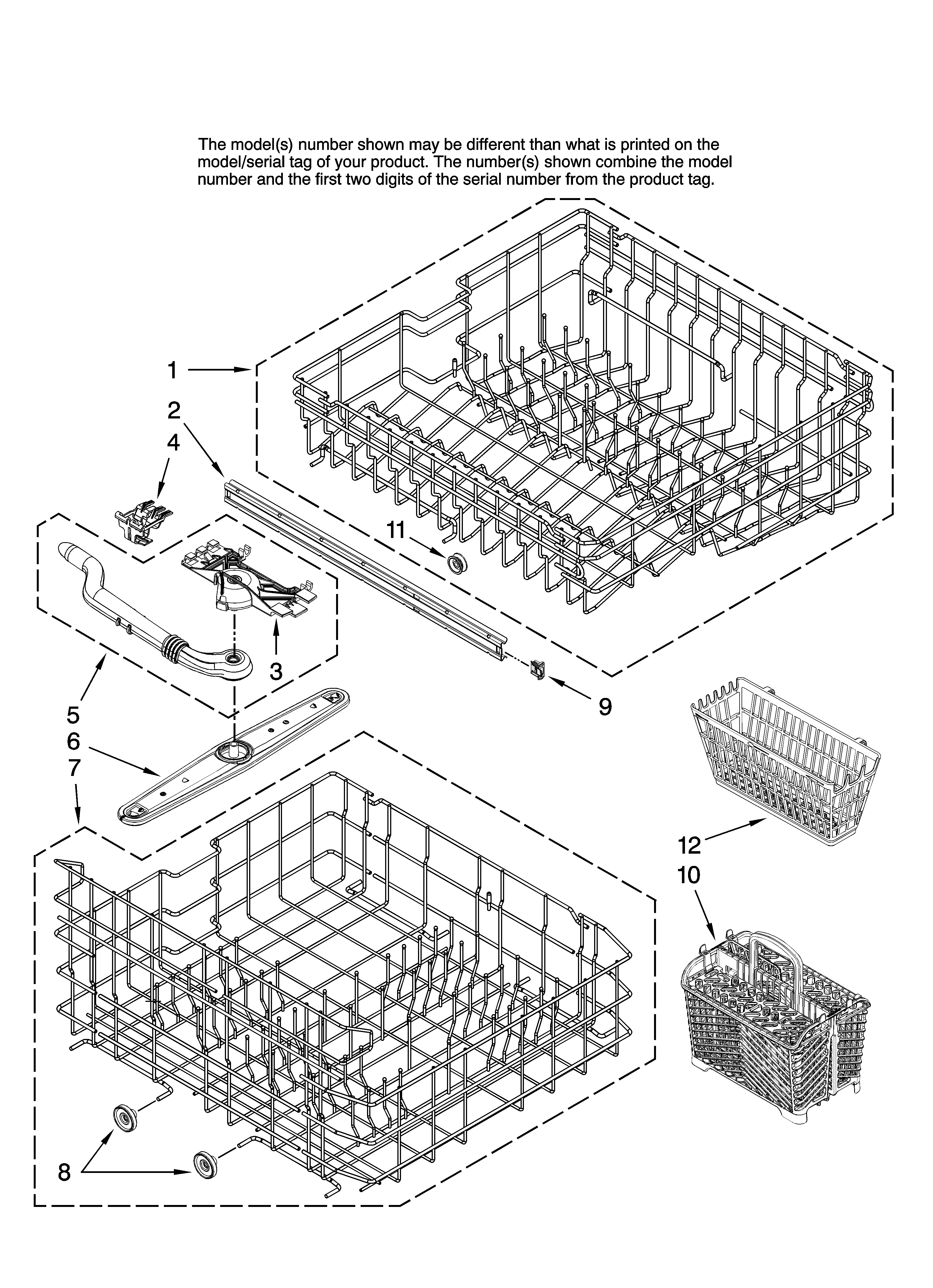 The model(s) number shown may be different than what is printed on the model/serial tag of your product. The number(s) shown combine the model number and the first two digits of the serial number from the product tag.

1
2
4
11
3
9
5
6
7
12
10
8