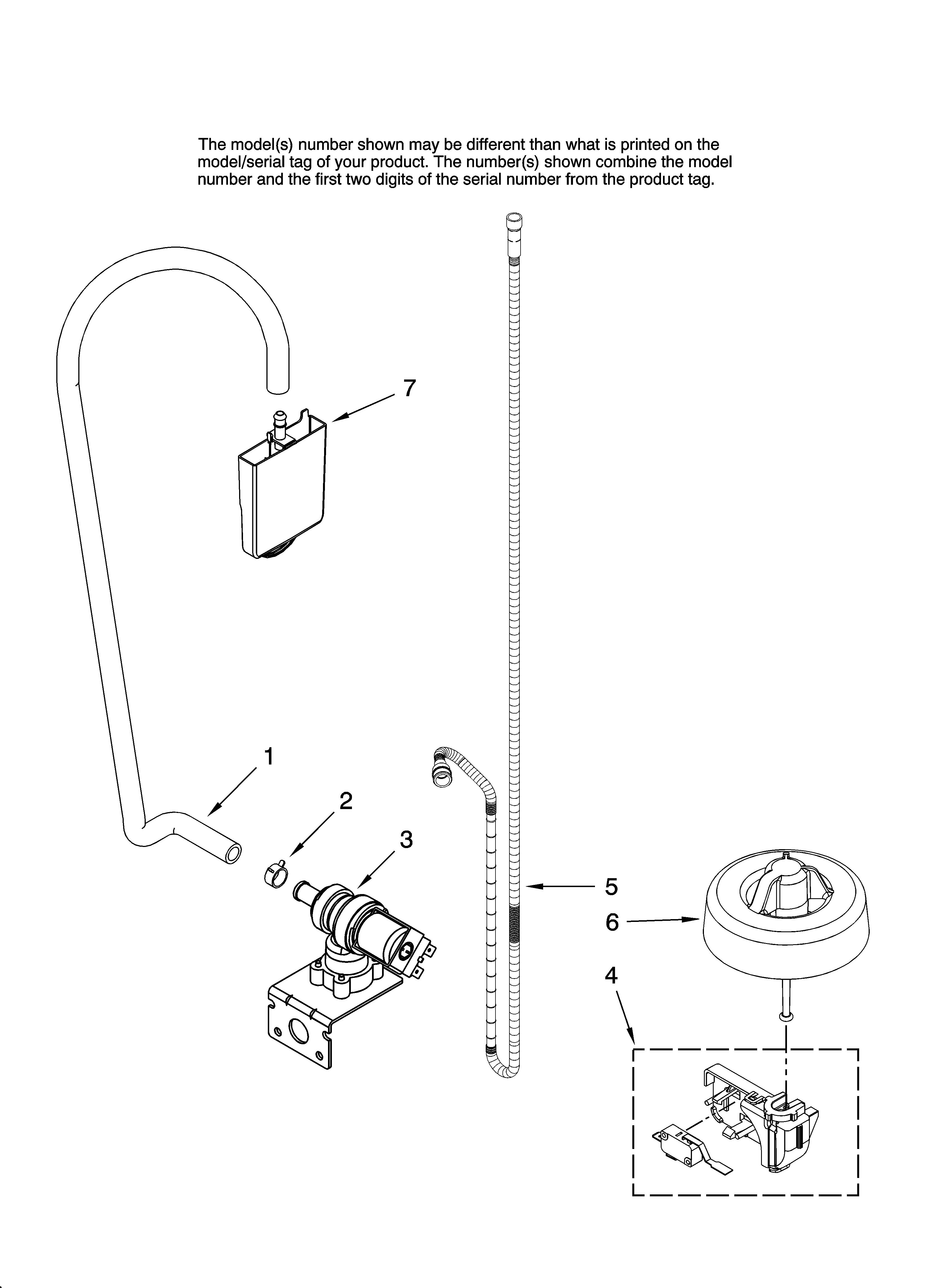 The model(s) number shown may be different than what is printed on the model/serial tag of your product. The number(s) shown combine the model number and the first two digits of the serial number from the product tag.

7

1

2

3

5

6

4