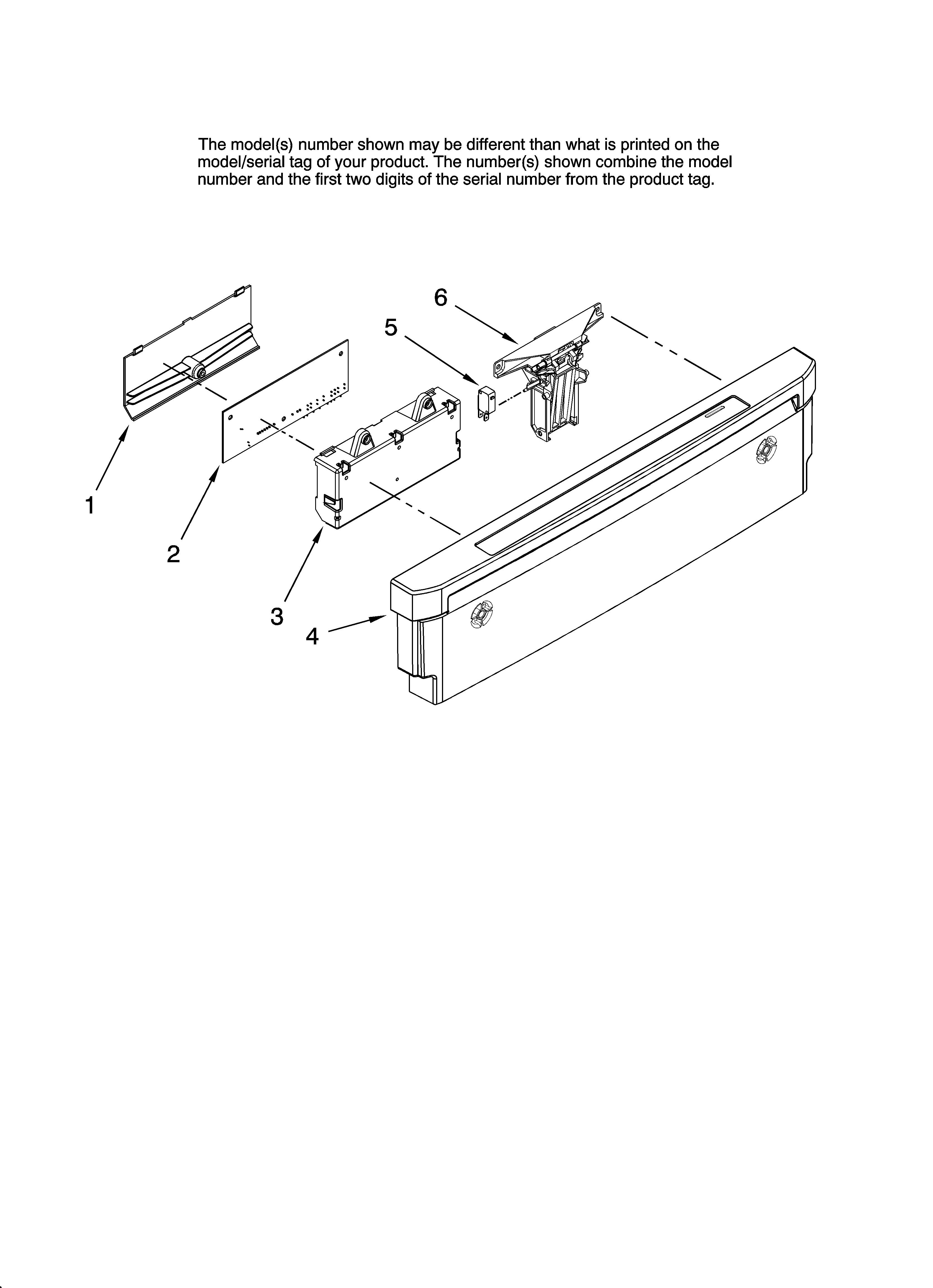 The model(s) number shown may be different than what is printed on the model/serial tag of your product. The number(s) shown combine the model number and the first two digits of the serial number from the product tag.

6
5
1
2
3
4