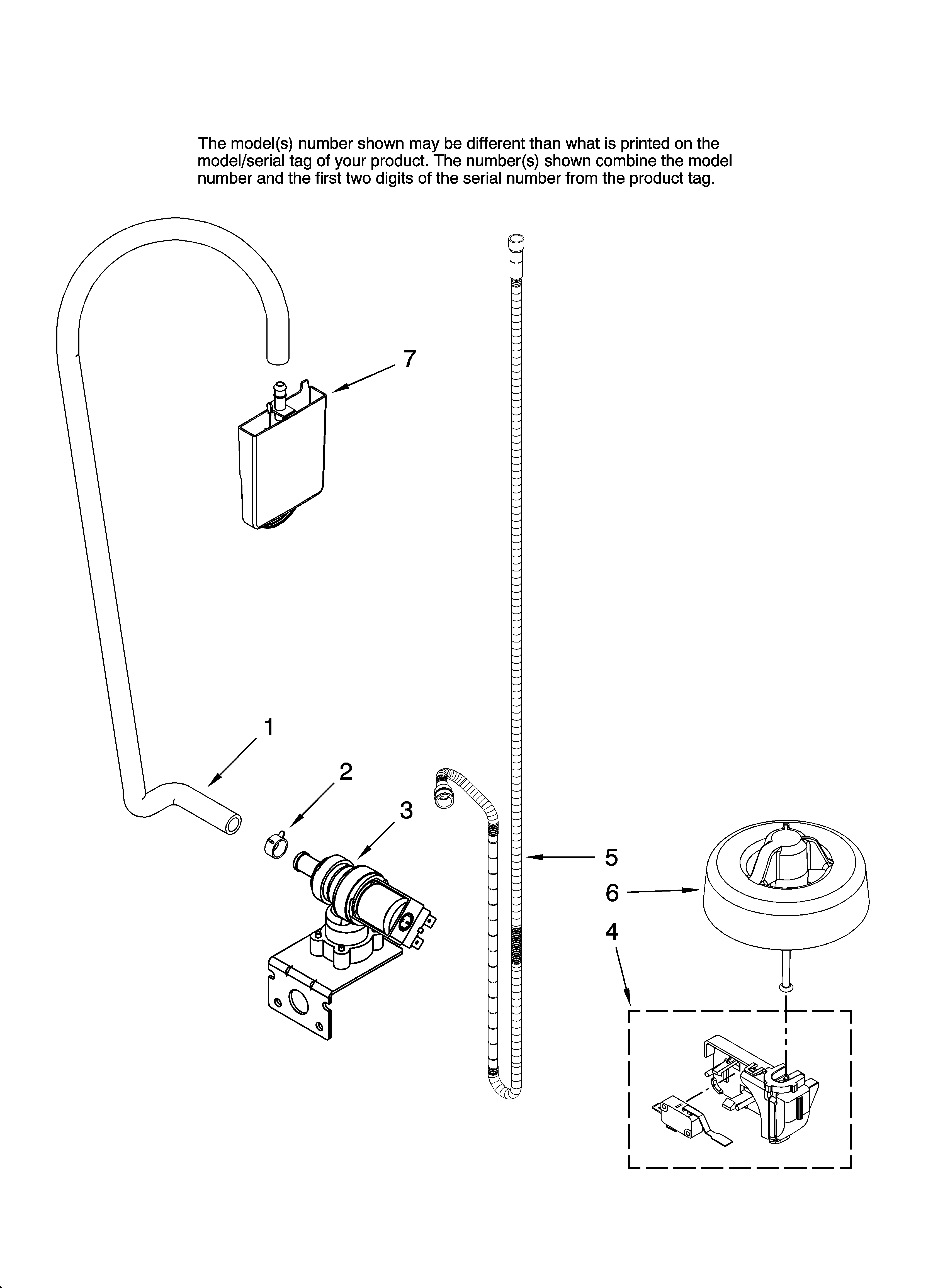 The model(s) number shown may be different than what is printed on the model/serial tag of your product. The number(s) shown combine the model number and the first two digits of the serial number from the product tag.

7

1

2

3

5

6

4