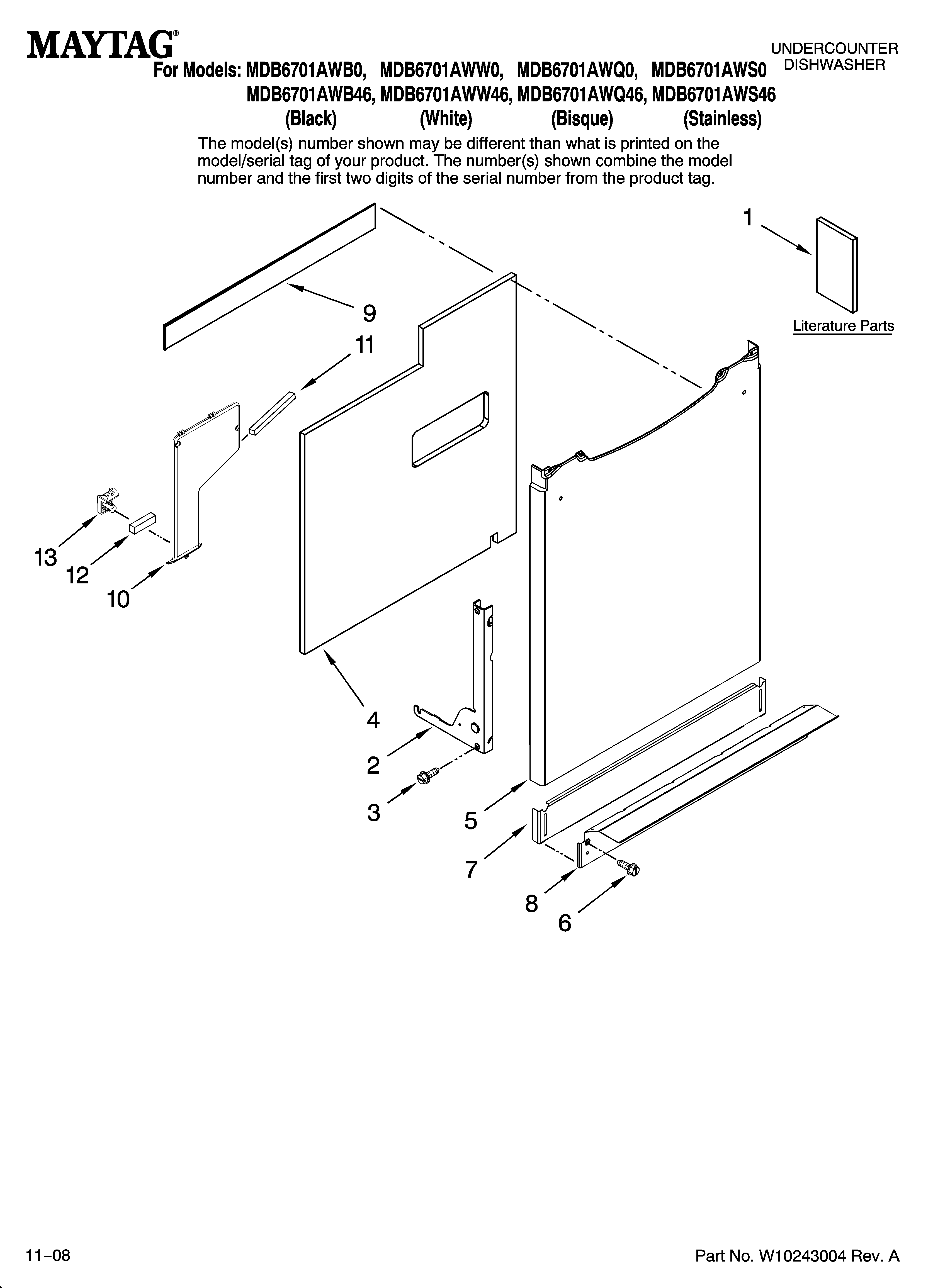 MAYTAG®

UNDERCOUNTER DISHWASHER

For Models: MDB6701AWB0, MDB6701AWW0, MDB6701AWQ0, MDB6701AWS0
MDB6701AWB46, MDB6701AWW46, MDB6701AWQ46, MDB6701AWS46
(Black) (White) (Bisque) (Stainless)

The model(s) number shown may be different than what is printed on the model/serial tag of your product. The number(s) shown combine the model number and the first two digits of the serial number from the product tag.

1

Literature Parts

9

11

13

12

10

4

2

3

5

7

8

6

11–08

Part No. W10243004 Rev. A