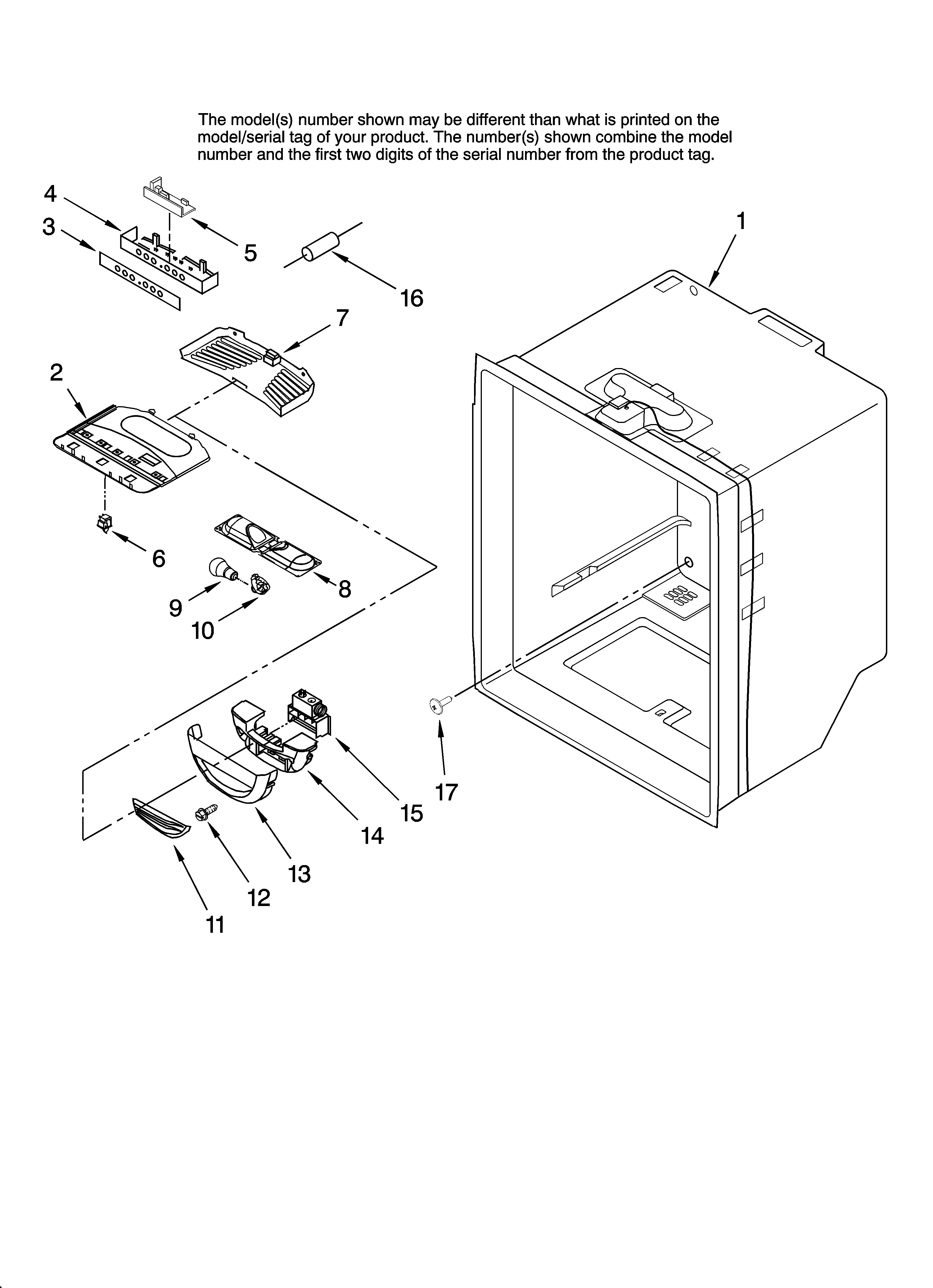 The model(s) number shown may be different than what is printed on the model/serial tag of your product. The number(s) shown combine the model number and the first two digits of the serial number from the product tag.

4
3
5
16
1
7
2
6
8
9
10
17
15
14
13
12
11