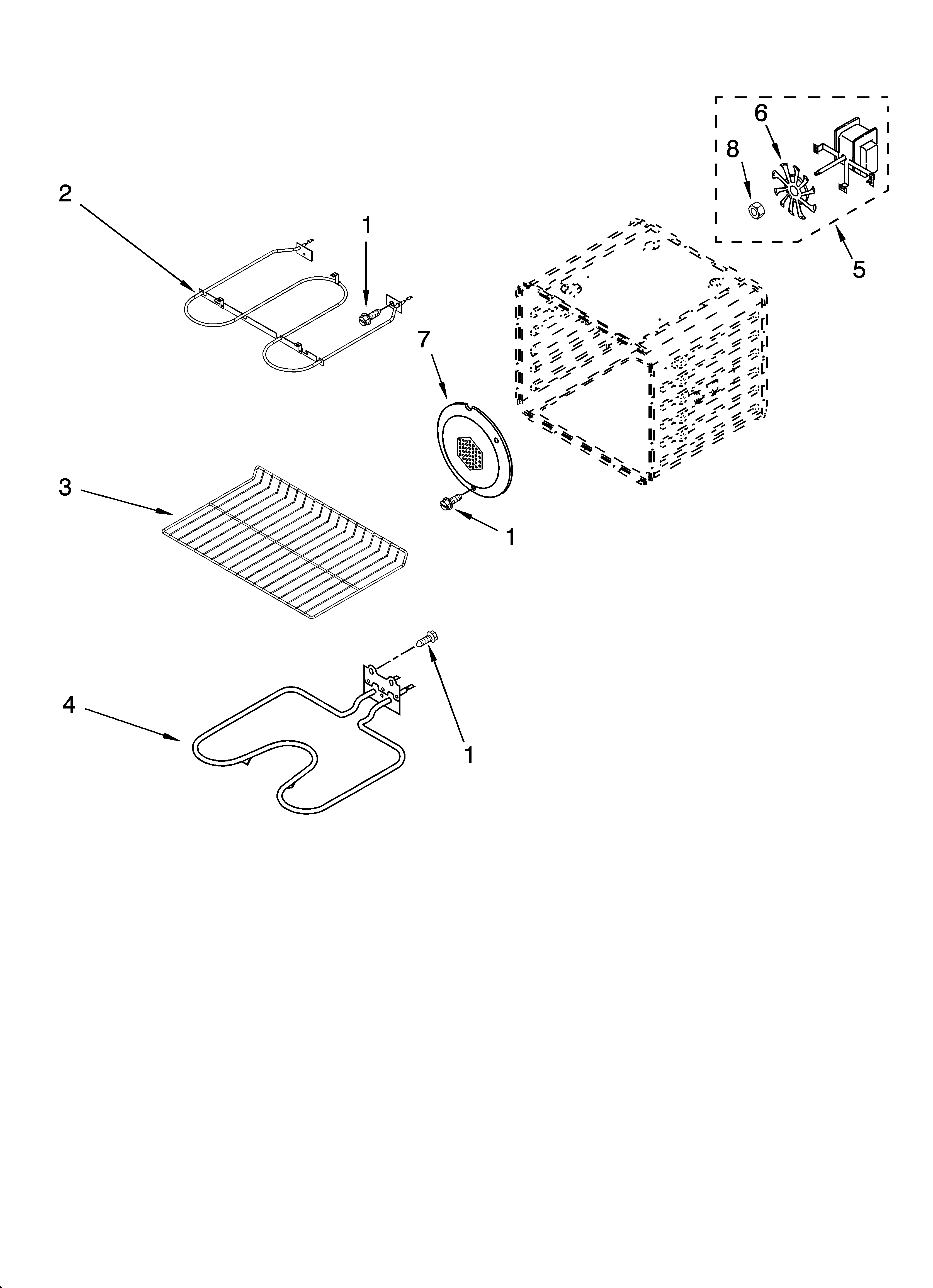 6
8
2
1
5
7
3
1
4
1