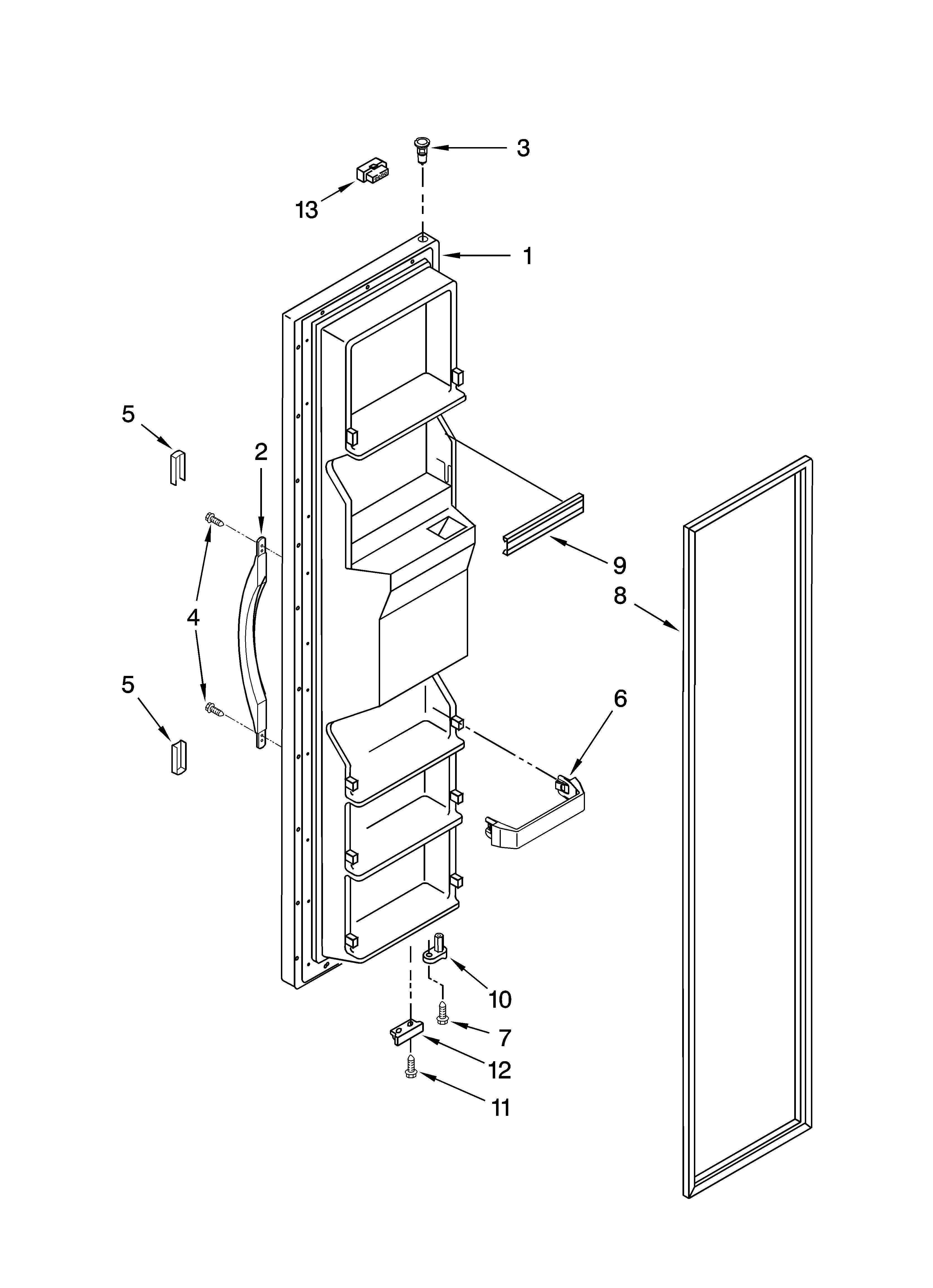 3
13
1
5
2
9
8
4
5
6
10
7
12
11