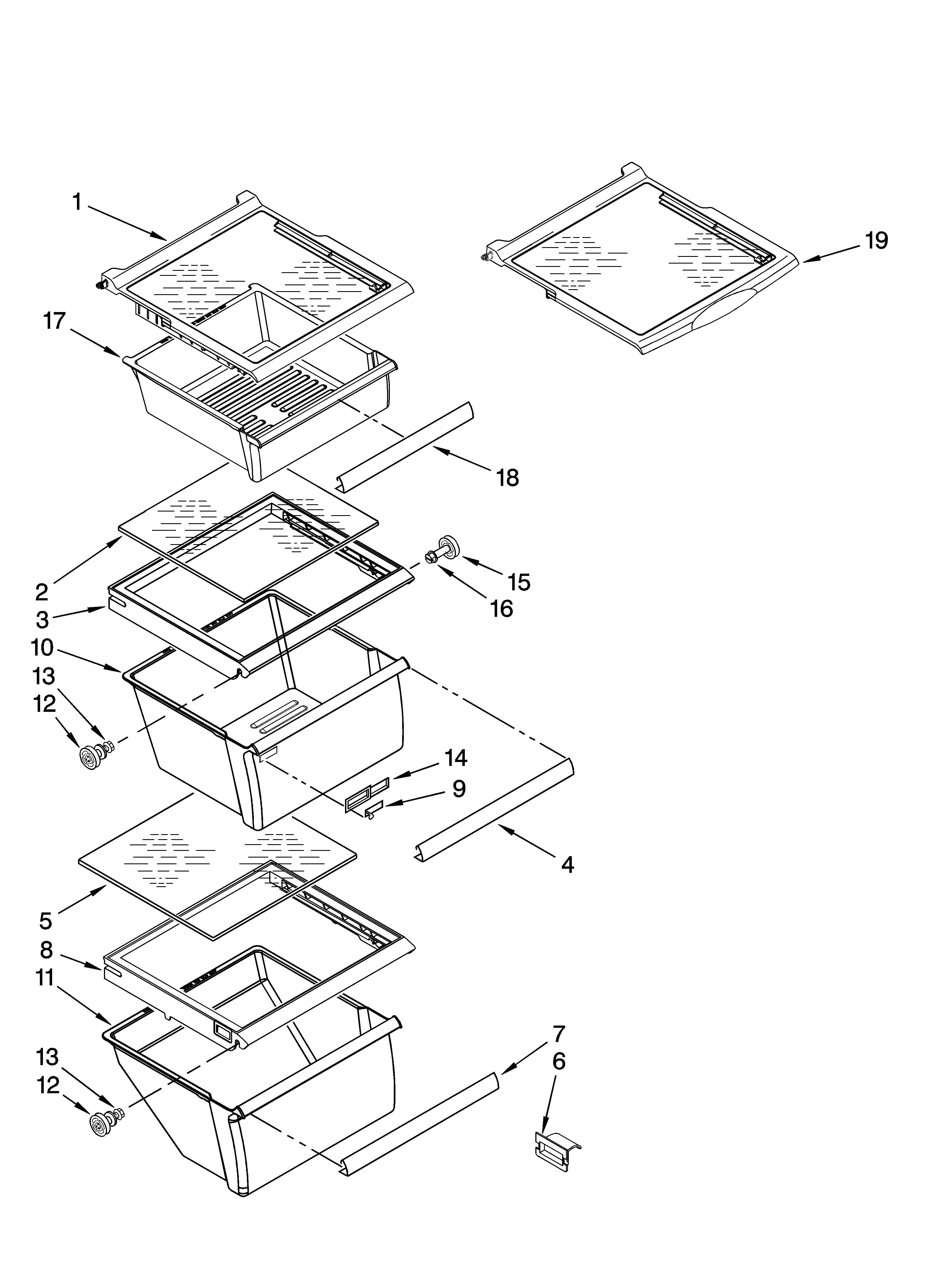 1
19
17
18
2
15
16
3
10
13
12
14
9
4
5
8
11
7
6
13
12