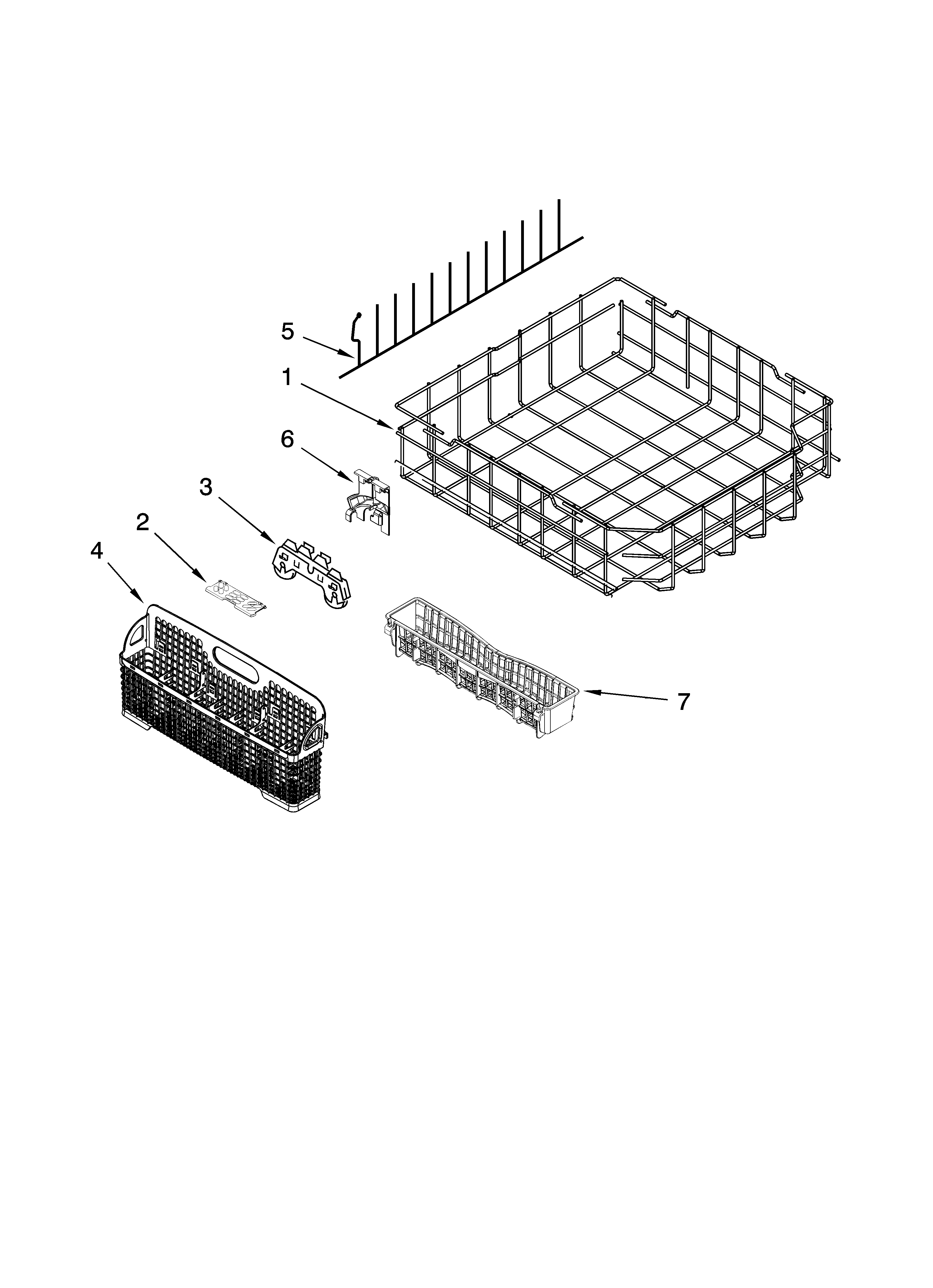 5
1
6
3
2
4
7