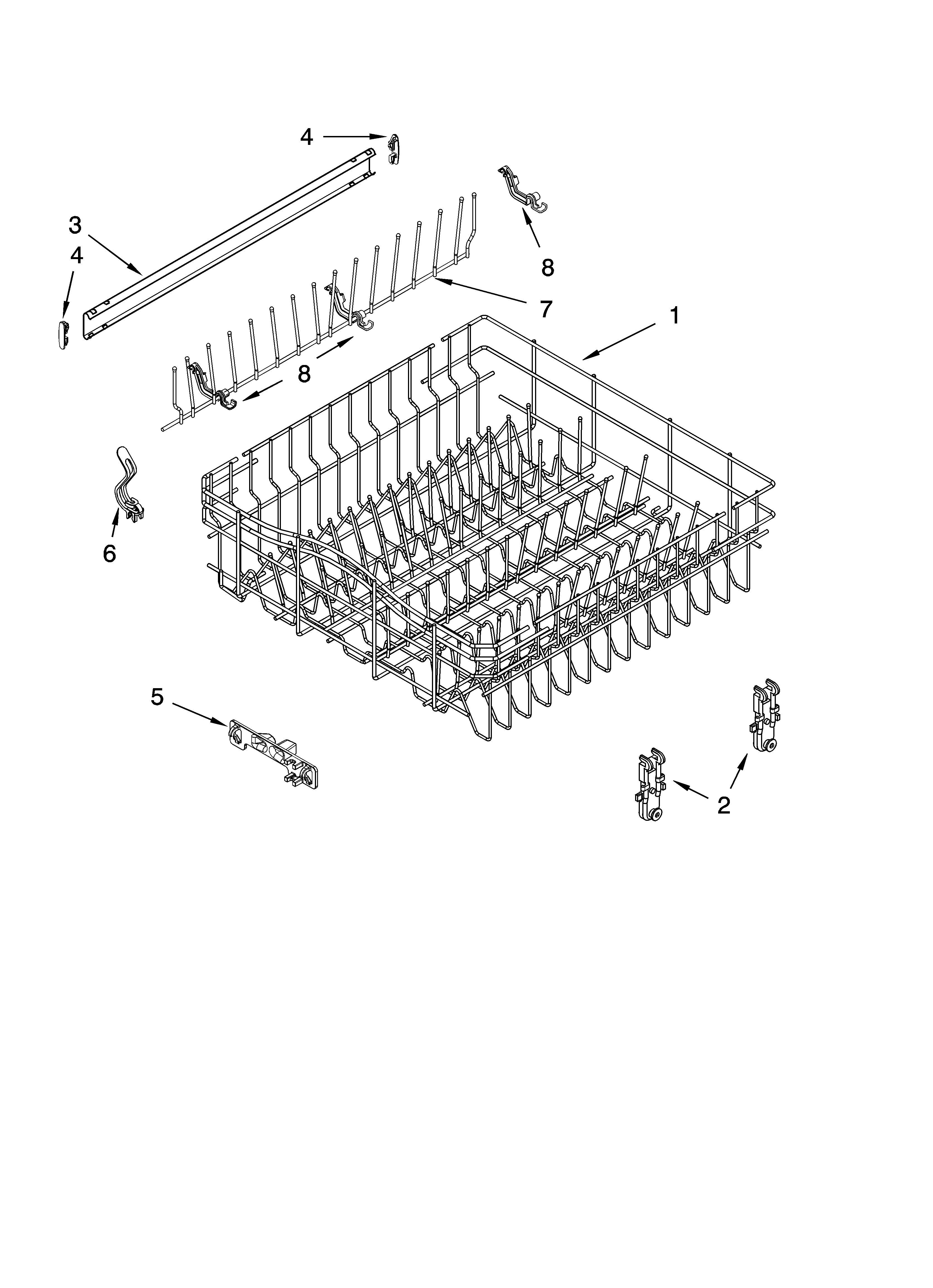 4
3
4
8
7
1
8
6
5
2