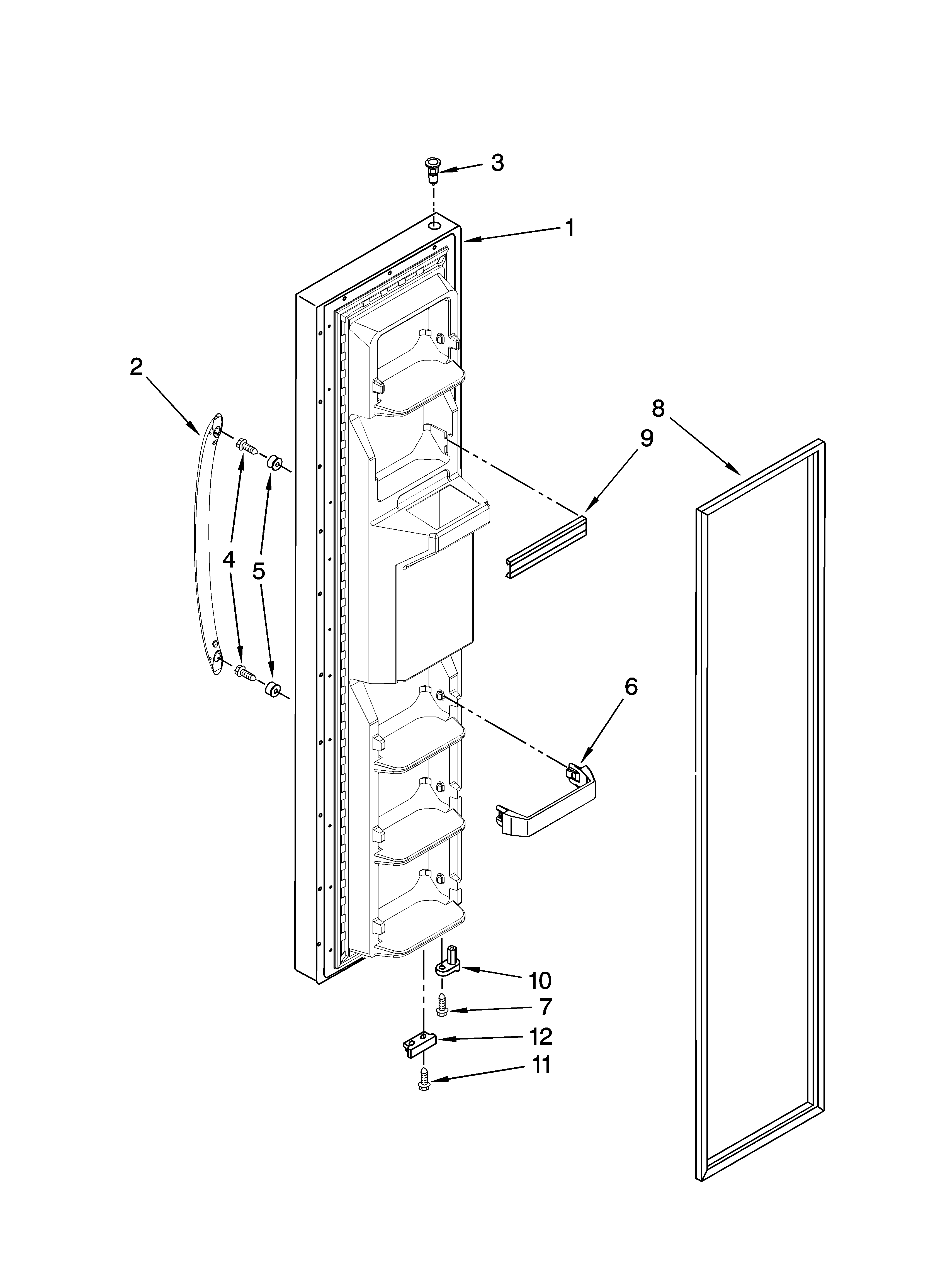 3
1
2
8
9
4
5
6
10
7
12
11