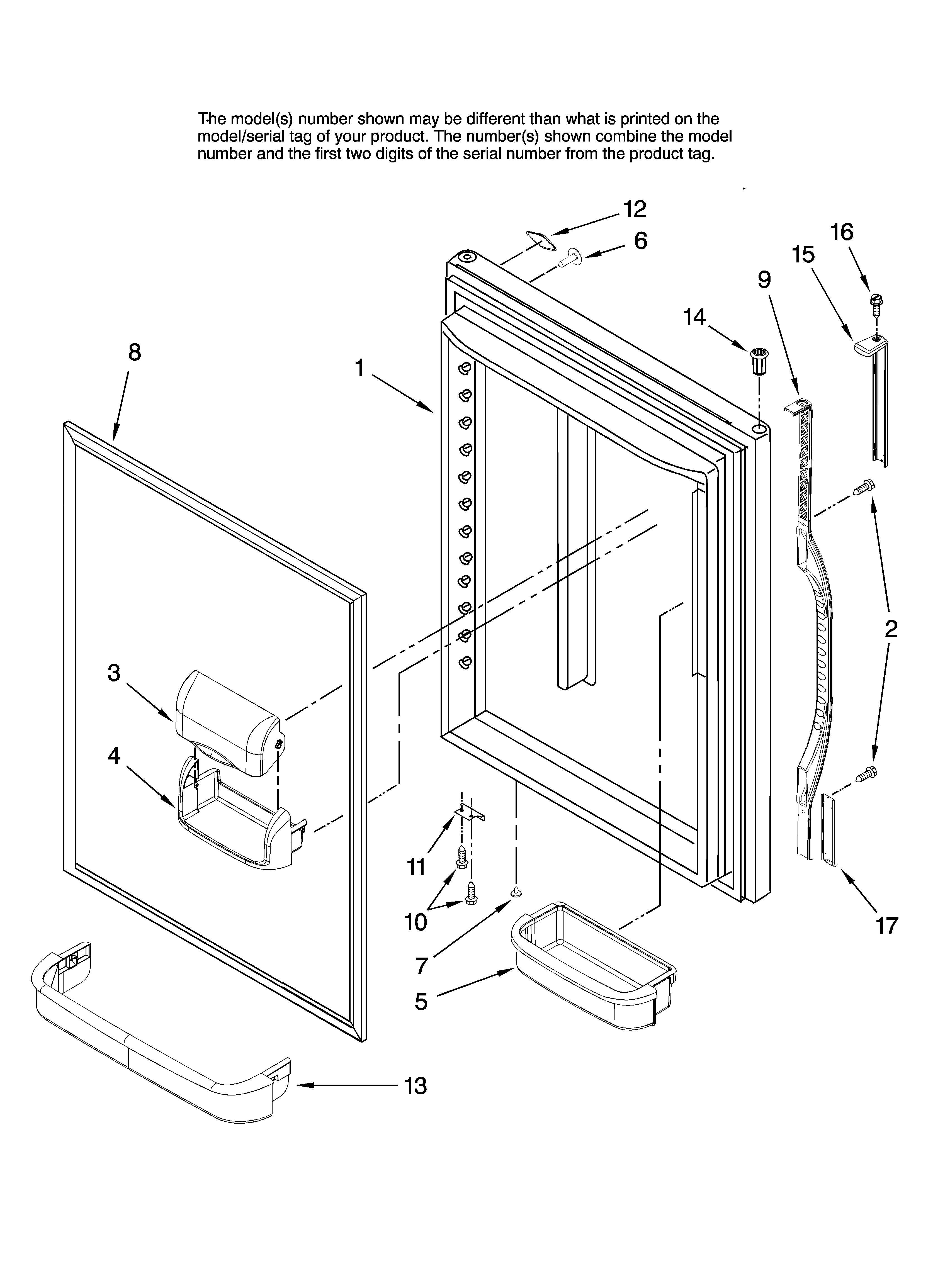 The model(s) number shown may be different than what is printed on the model/serial tag of your product. The number(s) shown combine the model number and the first two digits of the serial number from the product tag.

12
6
16
15
9
14
8
1
2
3
4
11
10
7
5
17
13