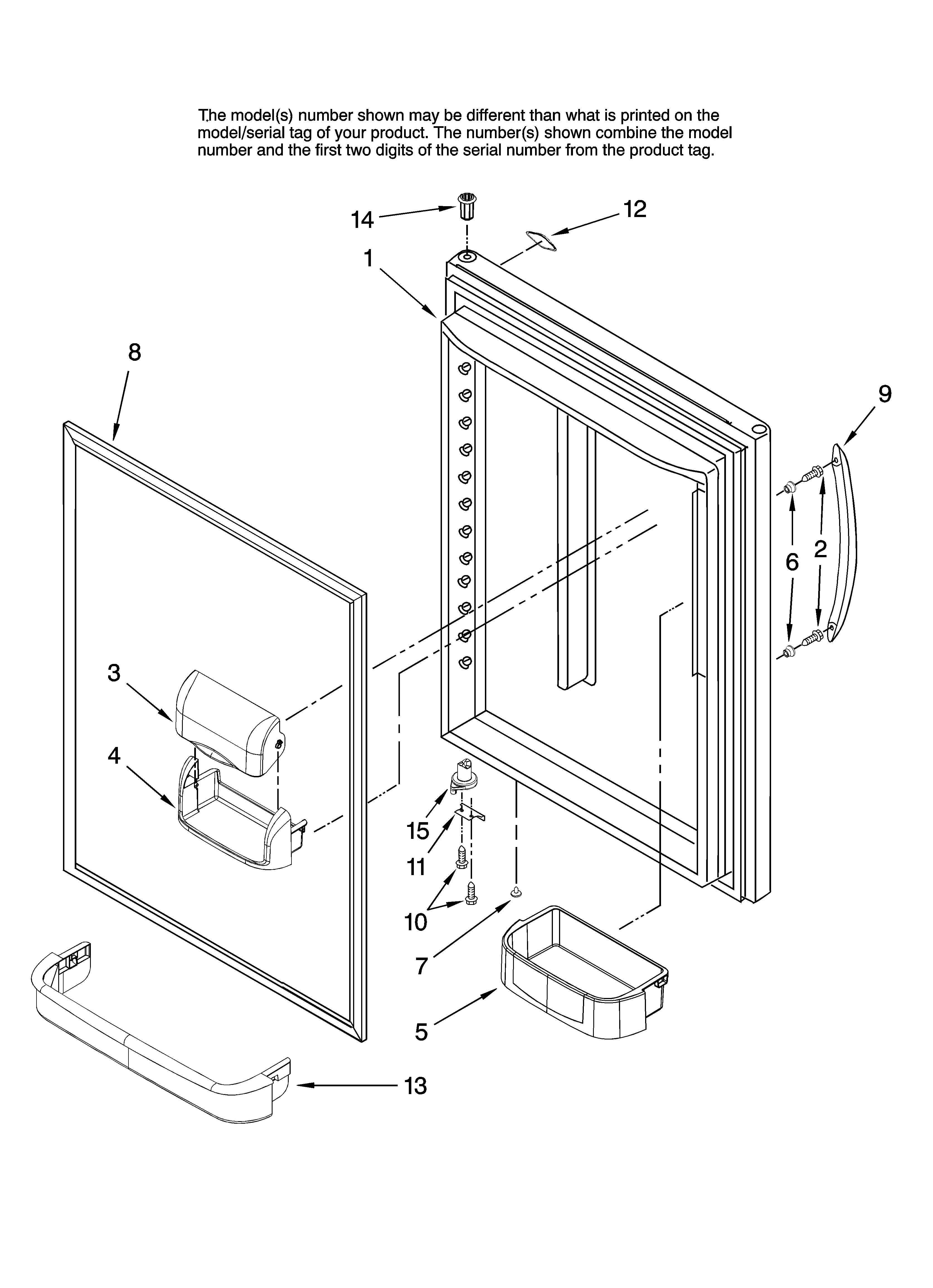 The model(s) number shown may be different than what is printed on the model/serial tag of your product. The number(s) shown combine the model number and the first two digits of the serial number from the product tag.

14
12
1
8
9
6
2
3
4
15
11
10
7
5
13