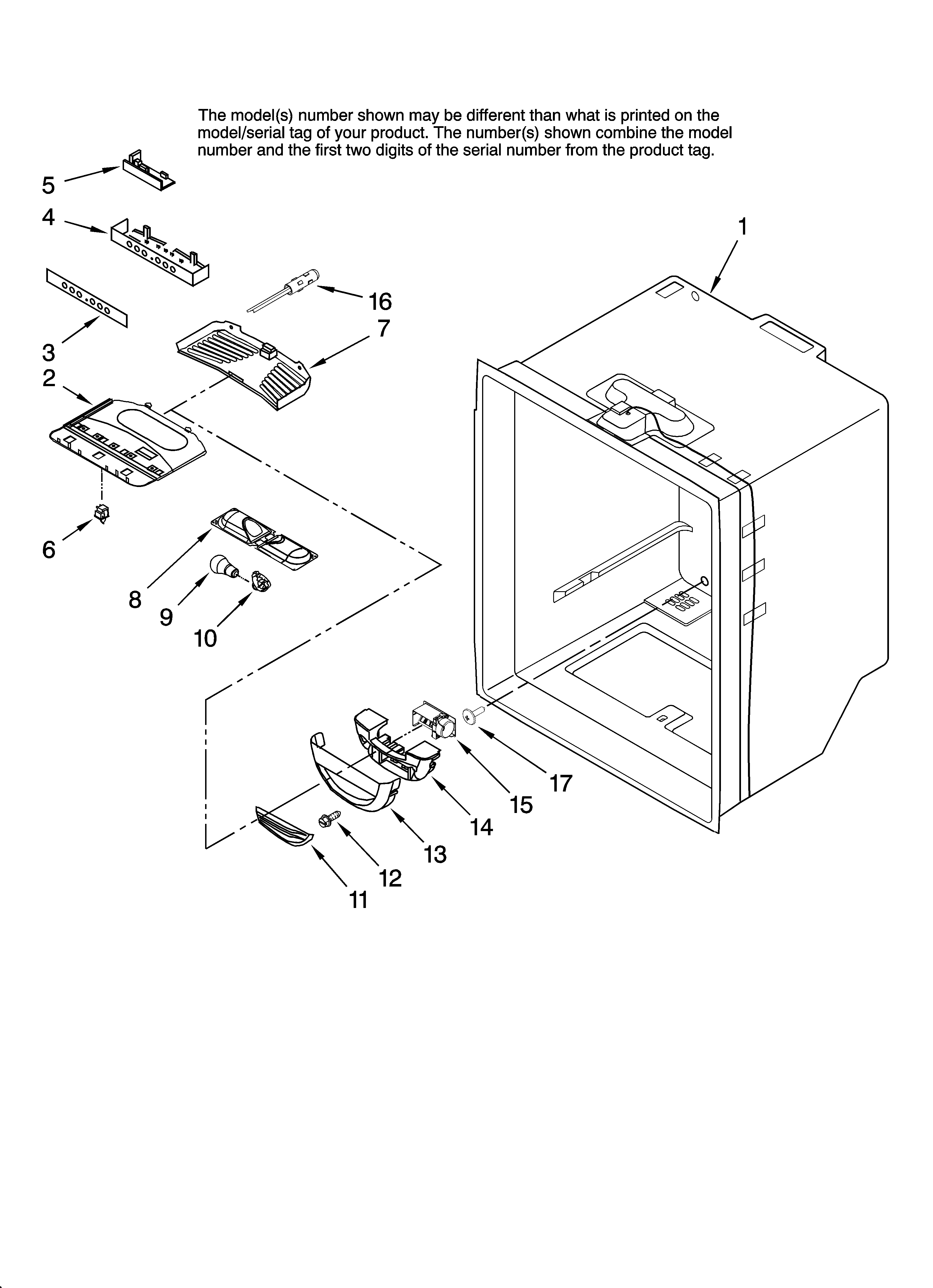 The model(s) number shown may be different than what is printed on the model/serial tag of your product. The number(s) shown combine the model number and the first two digits of the serial number from the product tag.

5
4
1
16
7
3
2
6
8
9
10
17
15
14
13
12
11