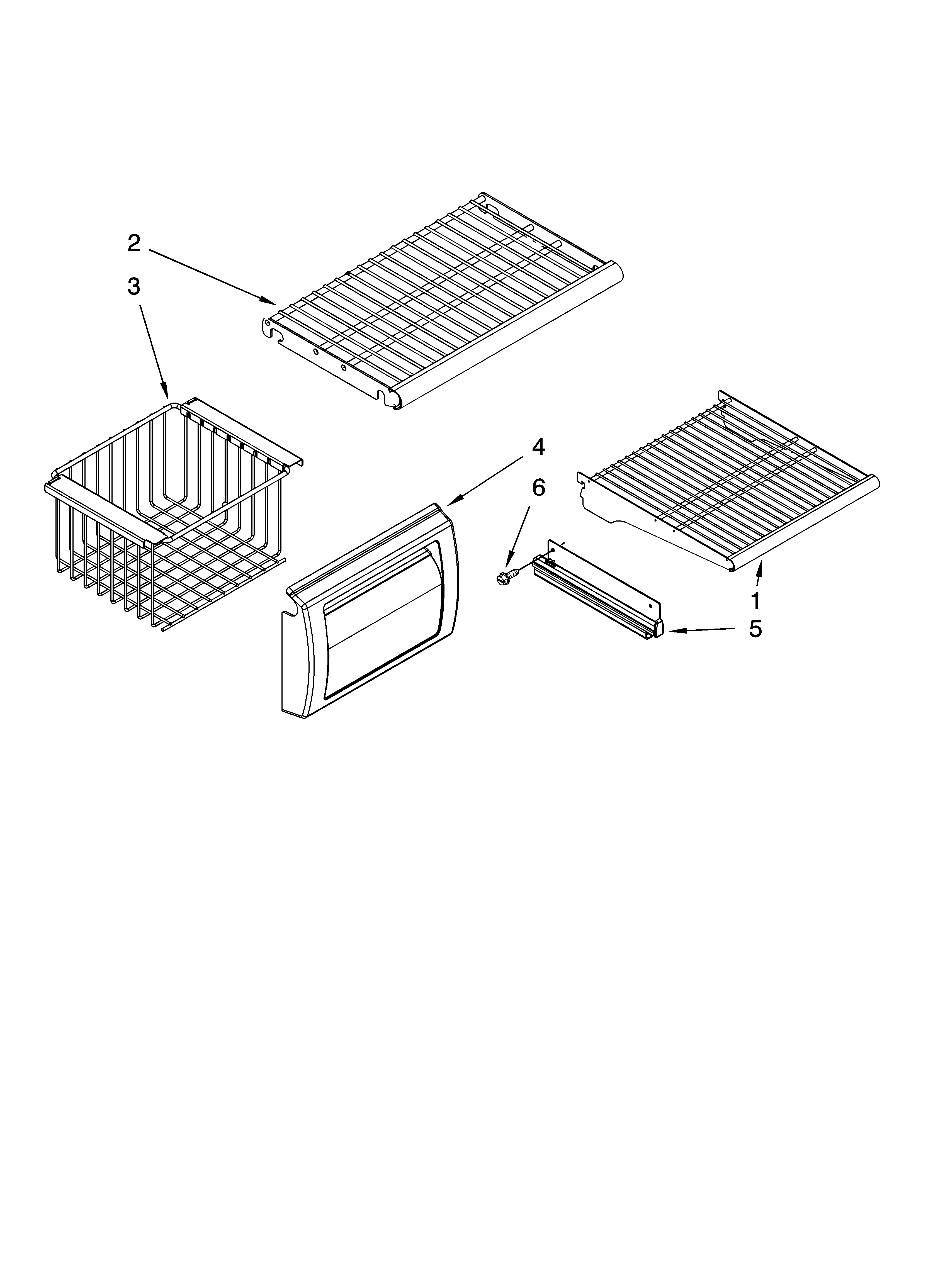 2
3
4
6
1
5