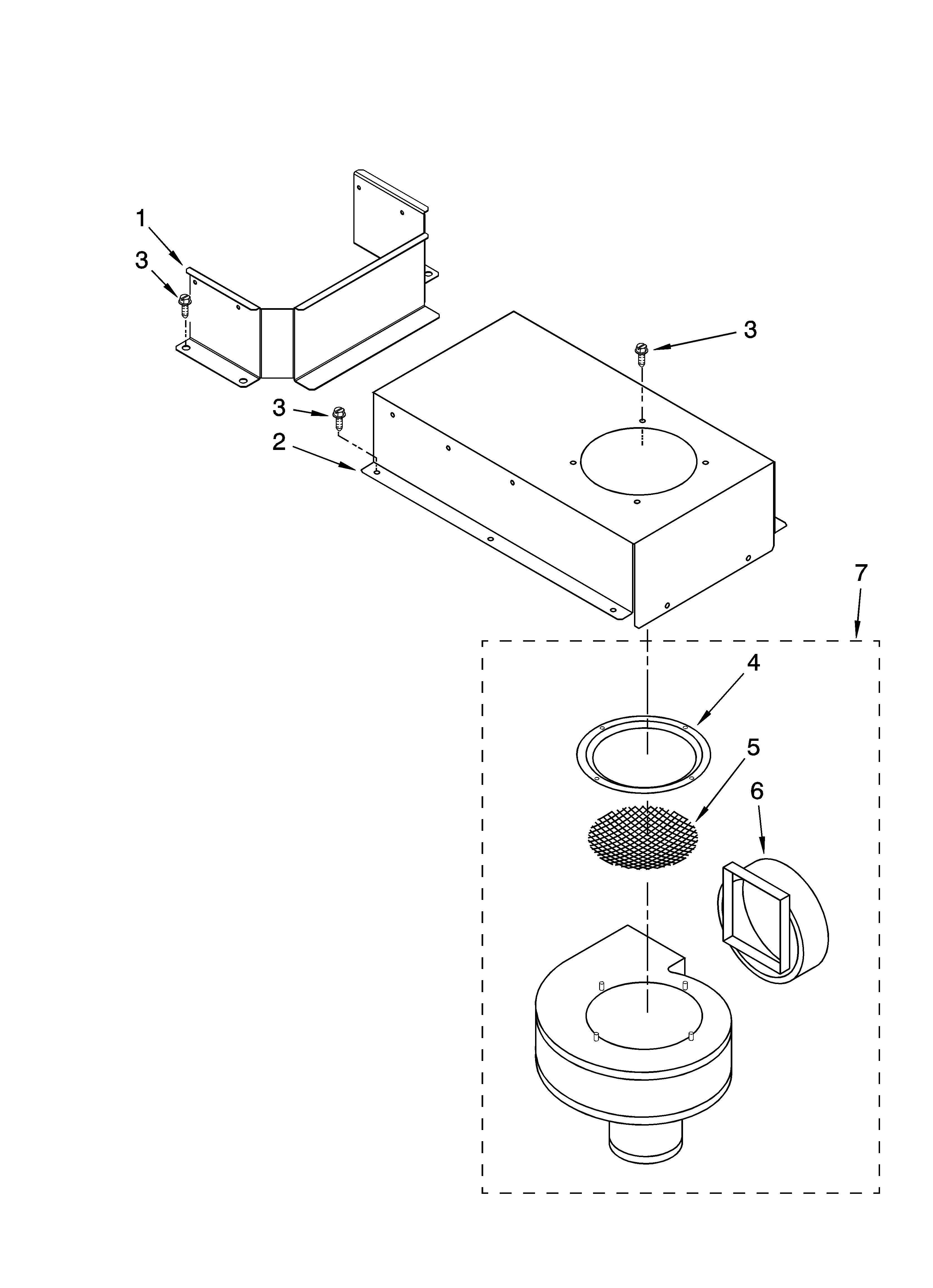 1
3
3
3
2
7
4
5
6