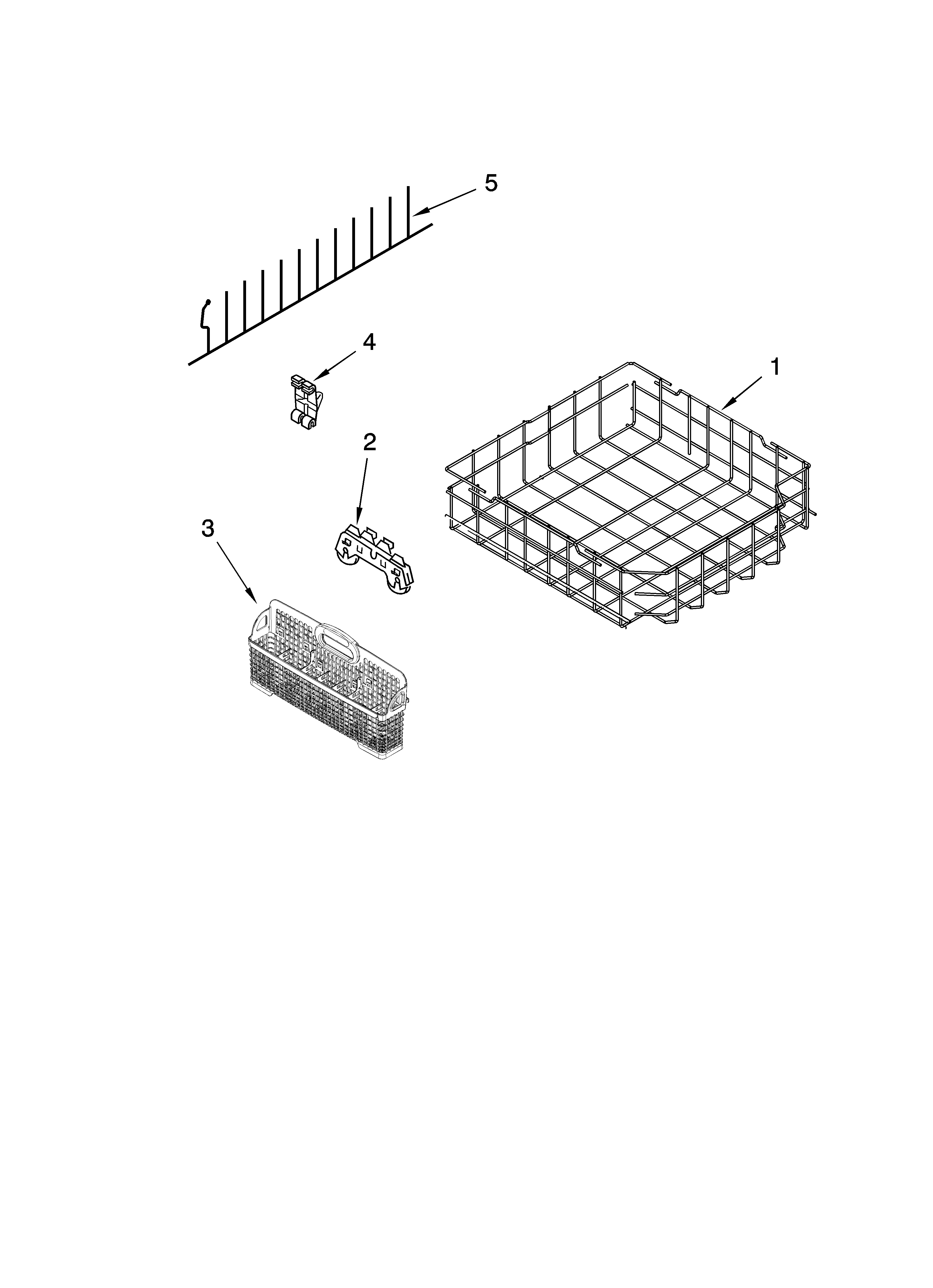 5

4

1

2

3