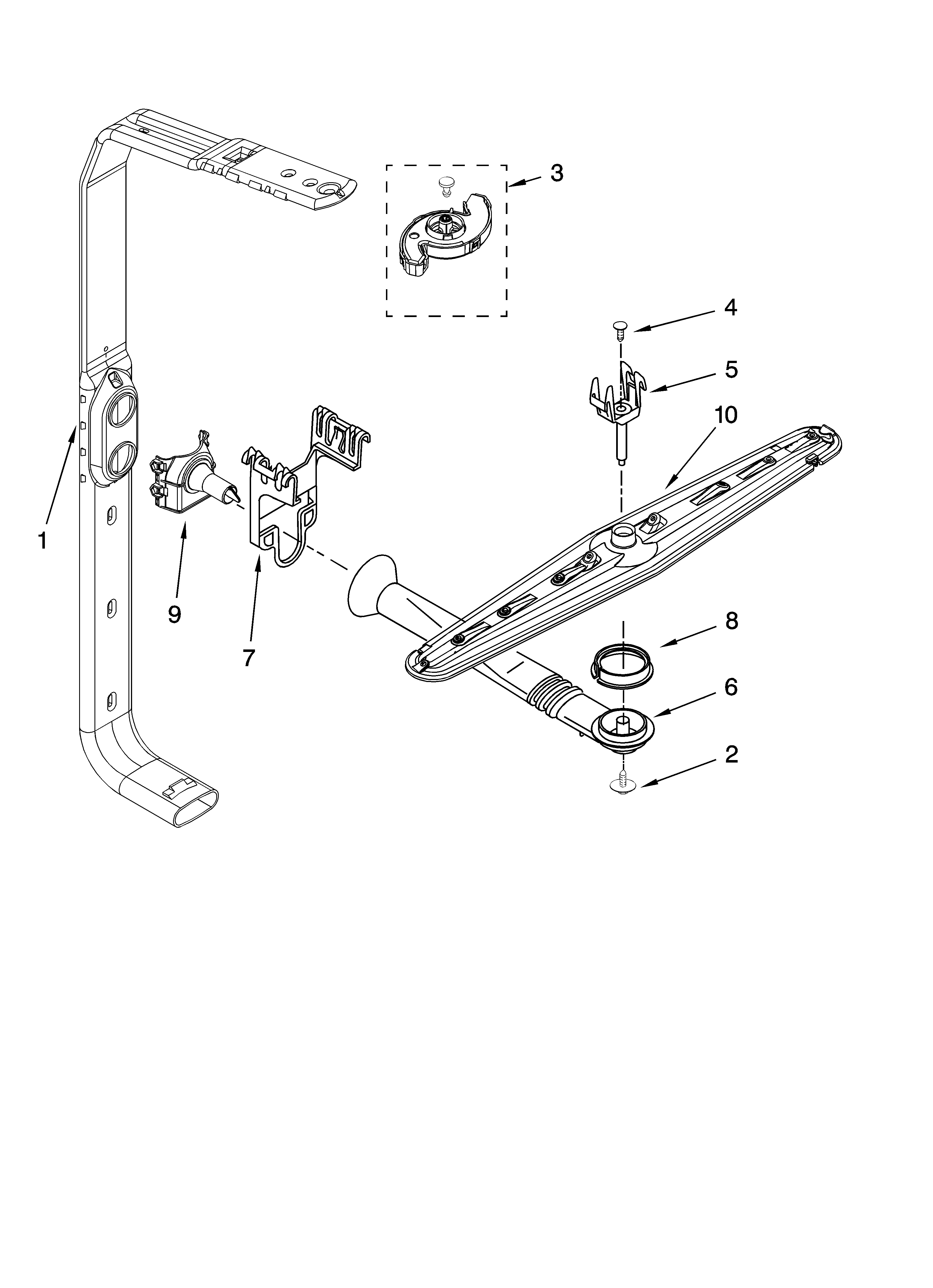 3
4
5
10
1
9
7
8
6
2