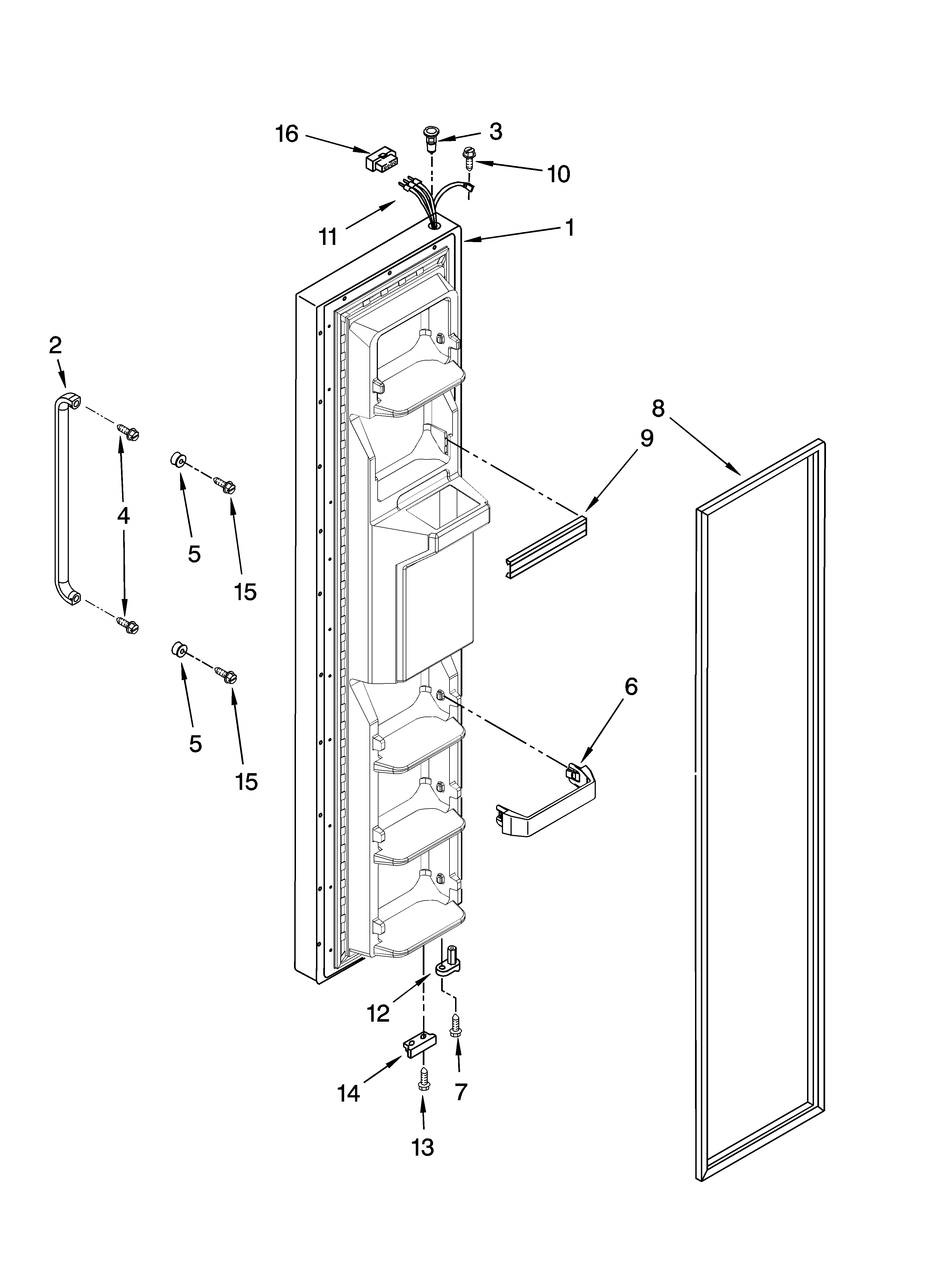 16
3
10
11
1
2
8
9
4
5
15
5
15
6
12
14
7
13