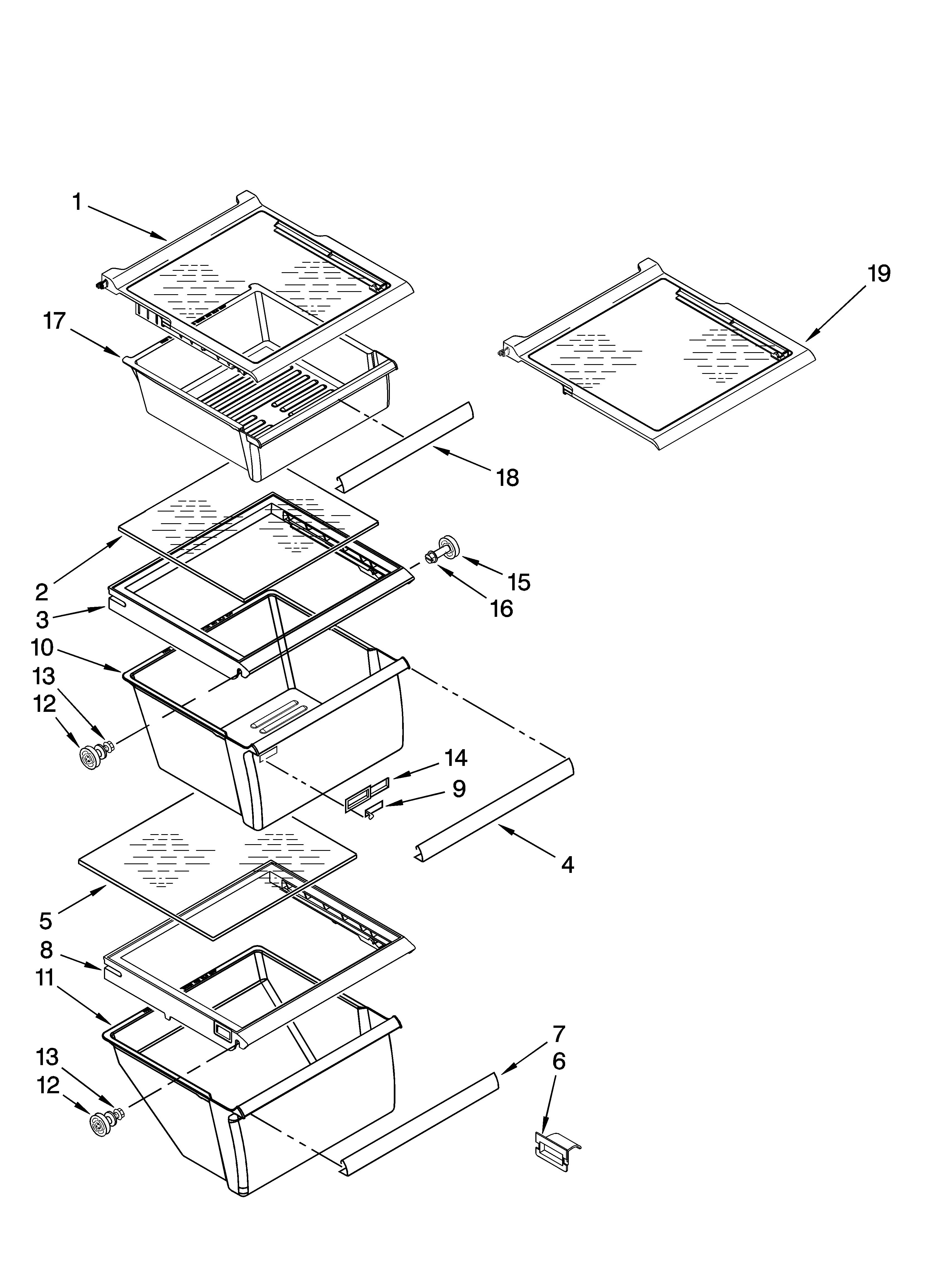 1
19
17
18
2
15
16
3
10
13
12
14
9
4
5
8
11
7
6
13
12