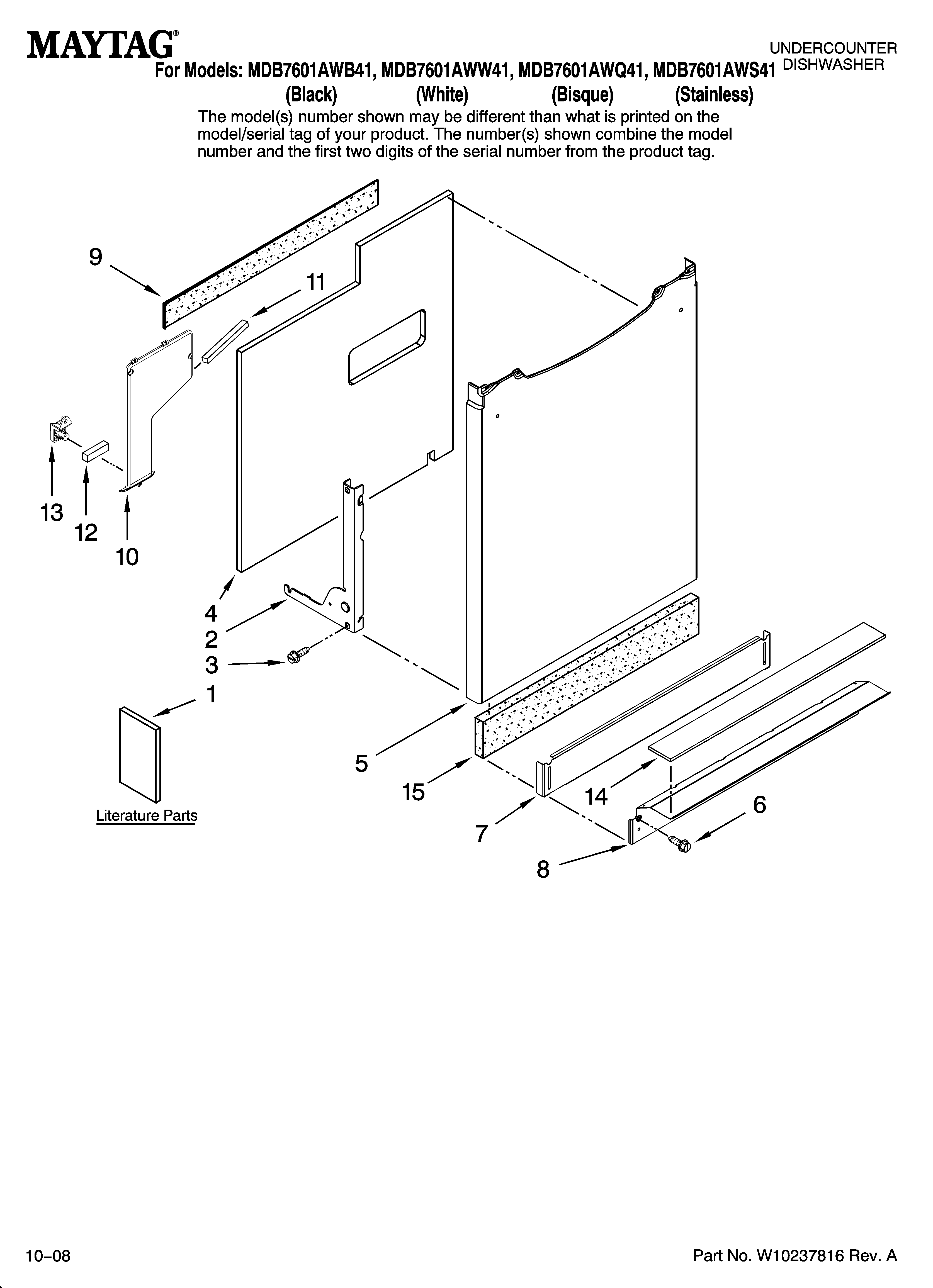 MAYTAG®

UNDERCOUNTER DISHWASHER

For Models: MDB7601AWB41, MDB7601AWW41, MDB7601AWQ41, MDB7601AWS41
(Black) (White) (Bisque) (Stainless)

The model(s) number shown may be different than what is printed on the model/serial tag of your product. The number(s) shown combine the model number and the first two digits of the serial number from the product tag.

9
11
13
12
10
4
2
3
1
Literature Parts
5
15
7
14
6
8

10–08

Part No. W10237816 Rev. A