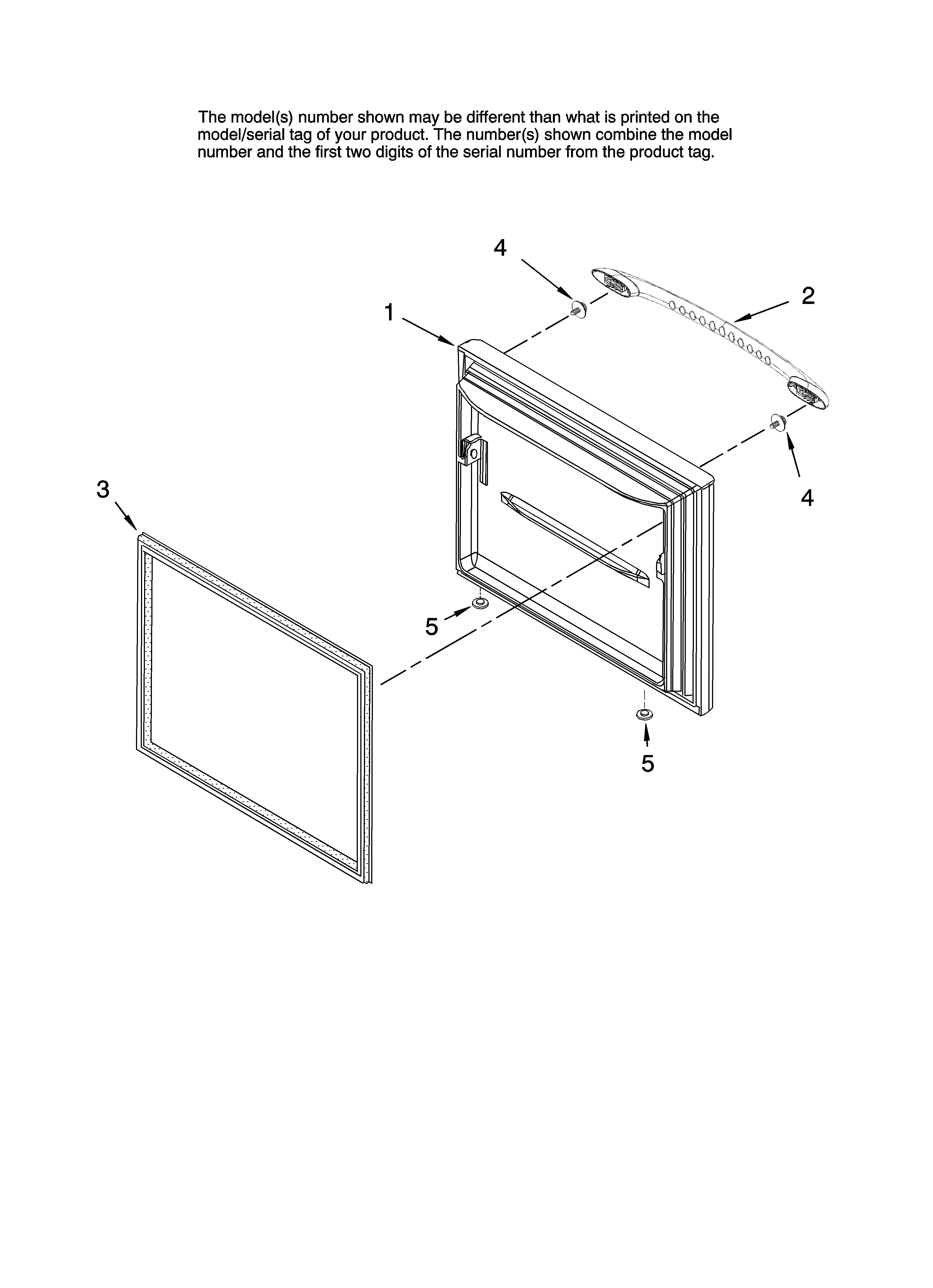 The model(s) number shown may be different than what is printed on the model/serial tag of your product. The number(s) shown combine the model number and the first two digits of the serial number from the product tag.

4
2
1
4
3
5
5