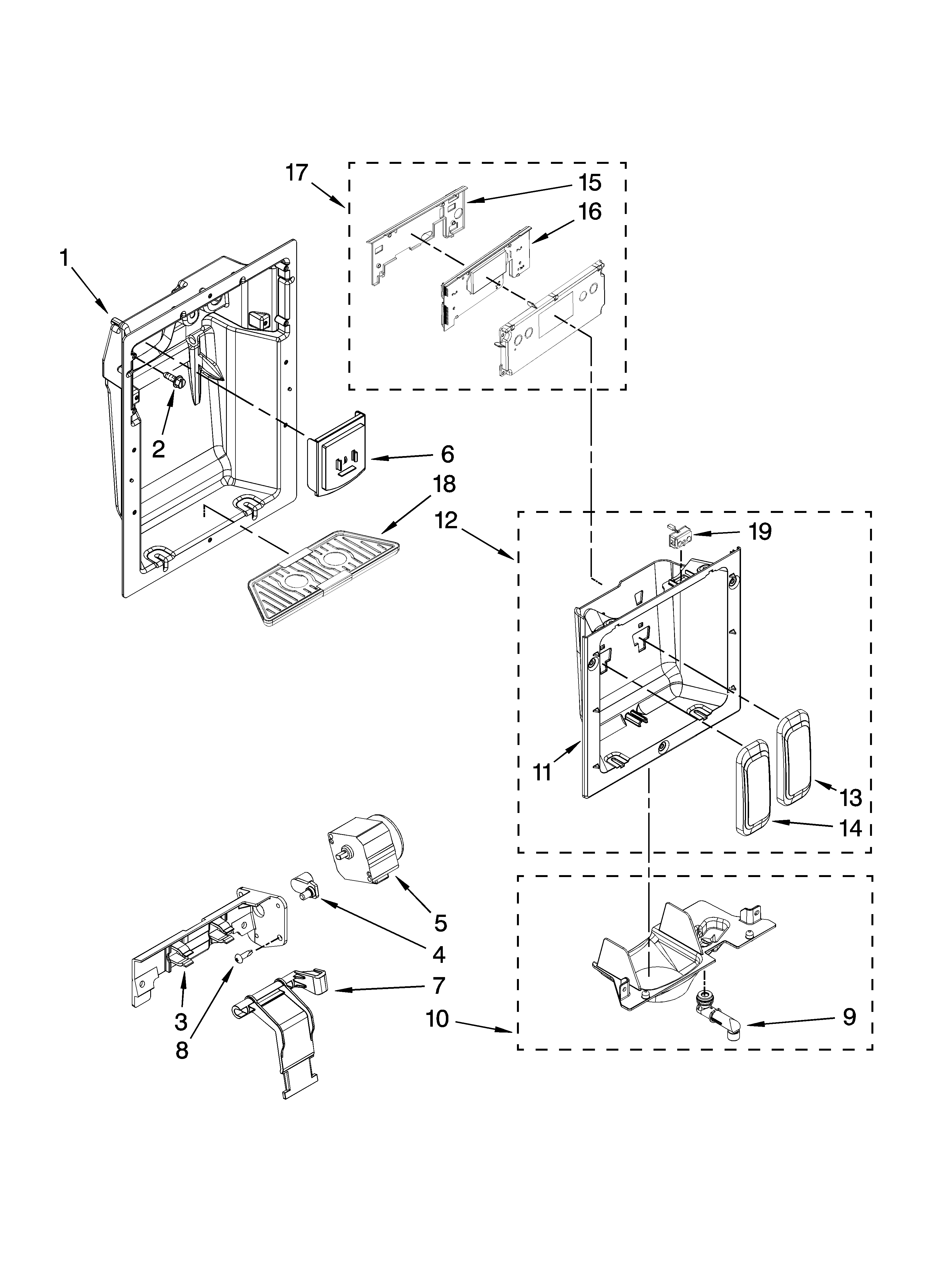 17
15
16
1
2
6
18
12
19
11
13
14
5
4
7
3
8
10
9