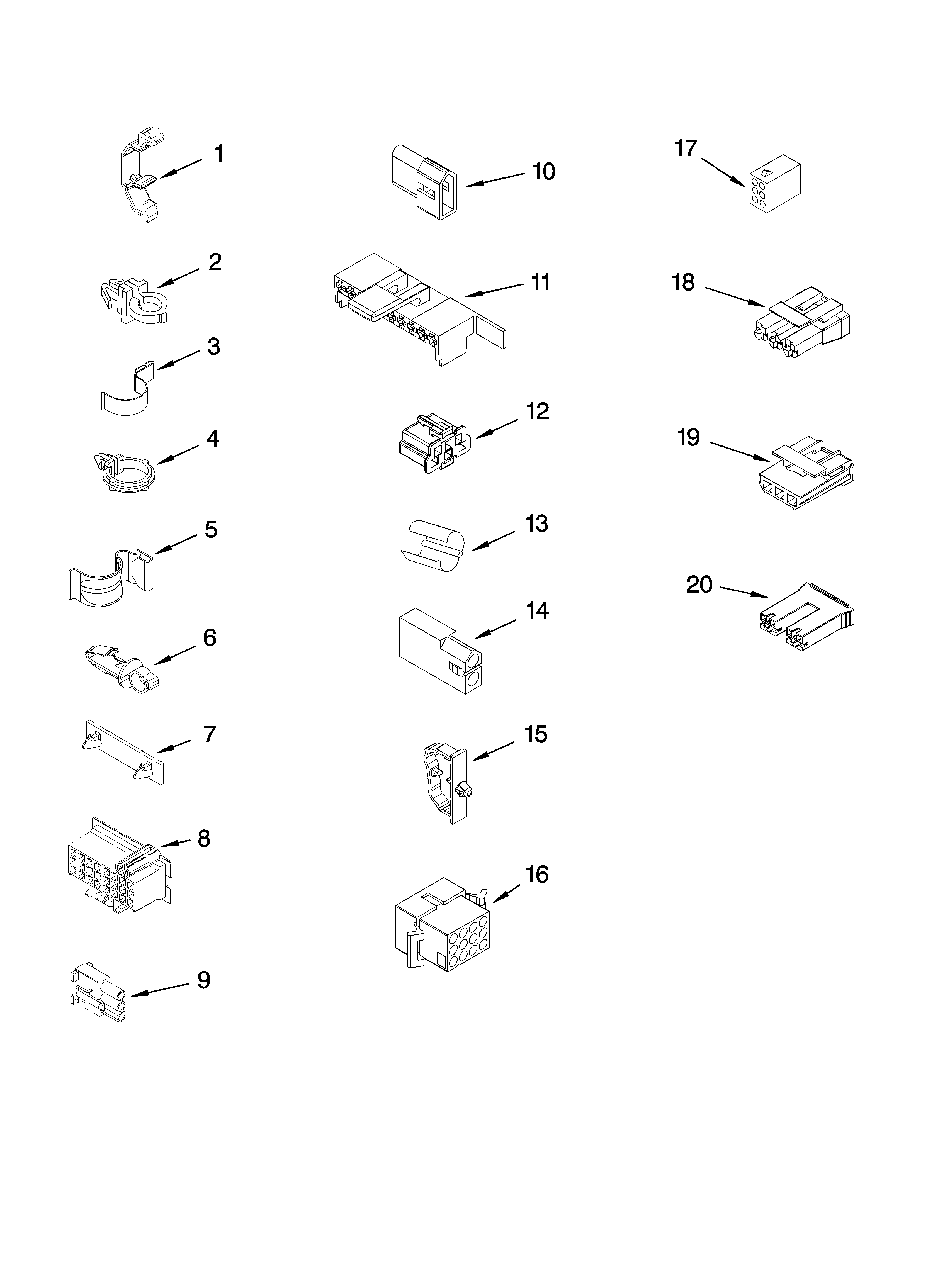 1
2
3
4
5
6
7
8
9
10
11
12
13
14
15
16
17
18
19
20