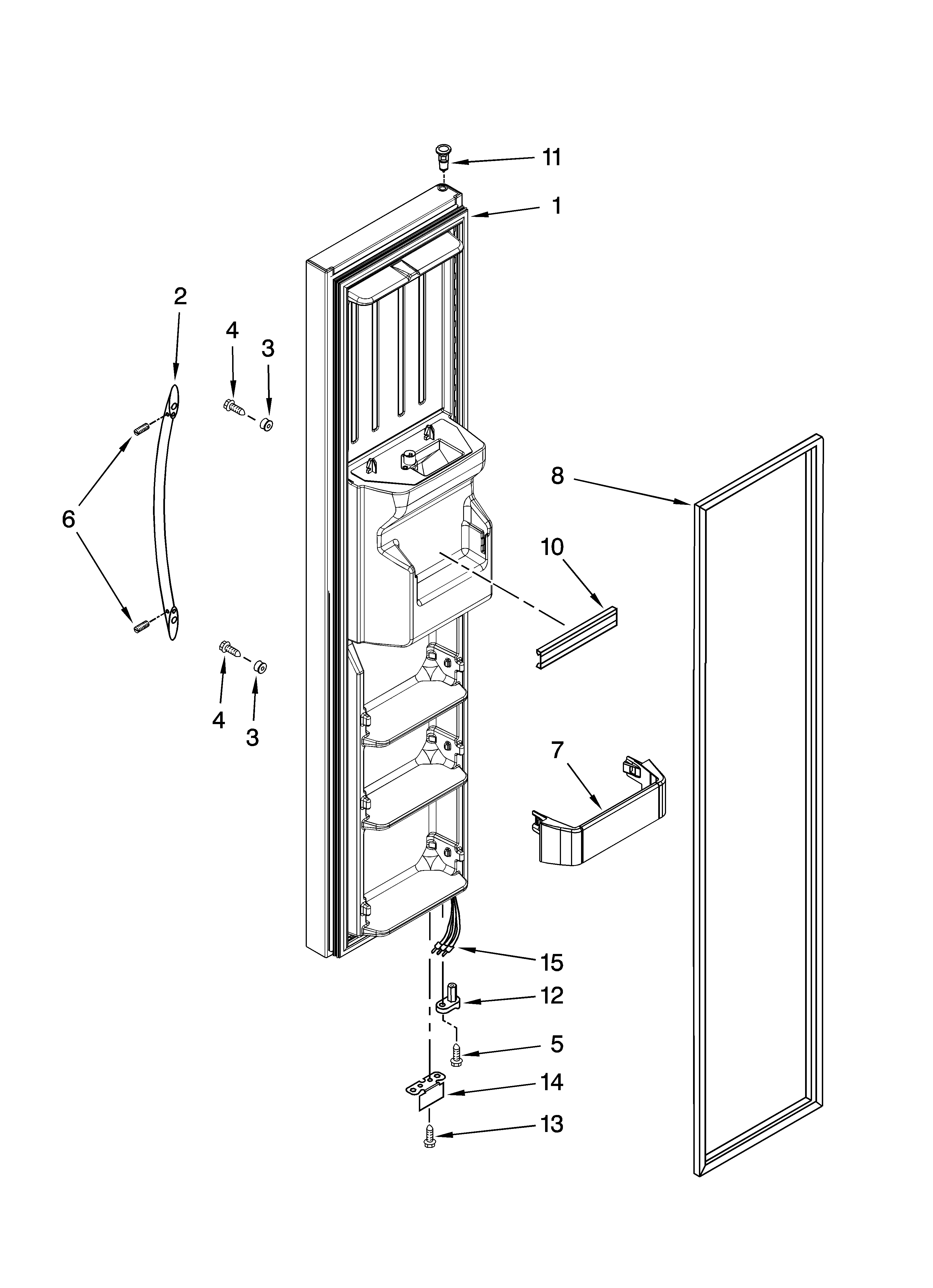 11
1
2
4
3
6
8
10
4
3
7
15
12
5
14
13